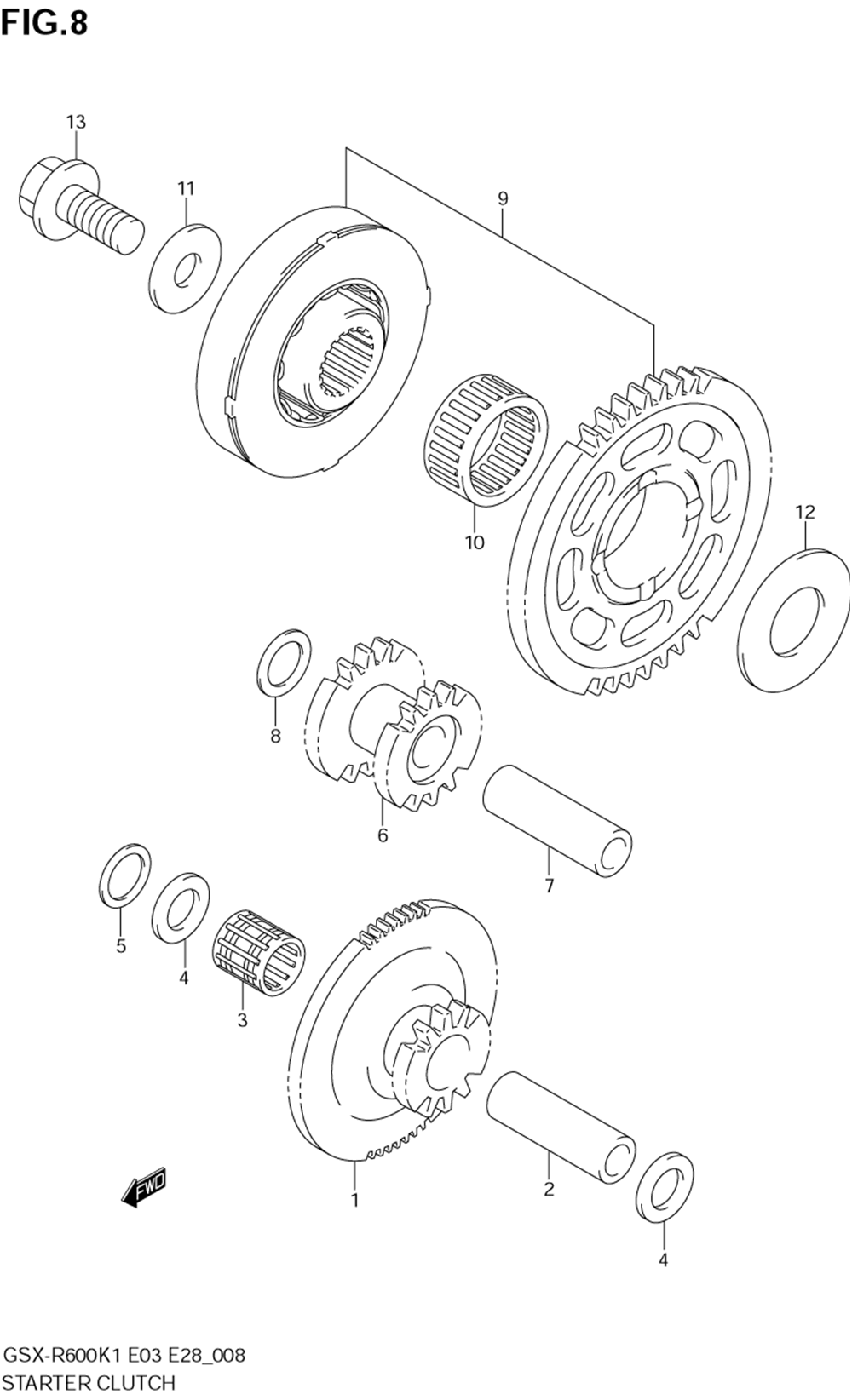 FIG.8

13

11

9

10

12

8

6

7

5

4

3

FWD

1

2

4

GSX-R600K1 E03 E28_008
STARTER CLUTCH