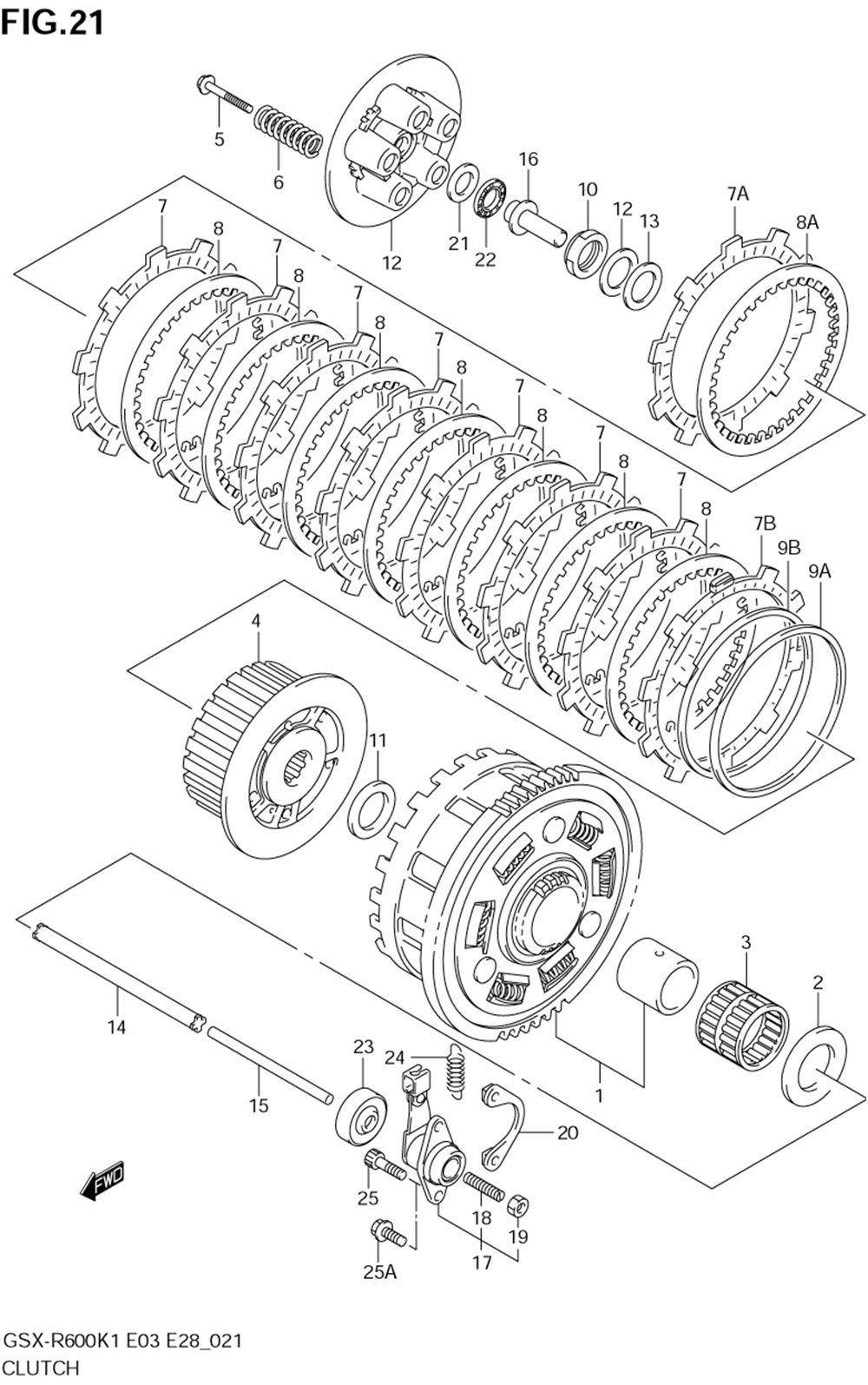 FIG.21

5
6
12
21
22
16
10
12
13
7A
8A
7
8
7
8
7
8
7
8
7
8
7
8
7
8
7B
9B
9A
4
11
3
2
1
14
15
23
24
20
25
18
19
17
25A
FWD

GSX-R600K1 E03 E28_021
CLUTCH