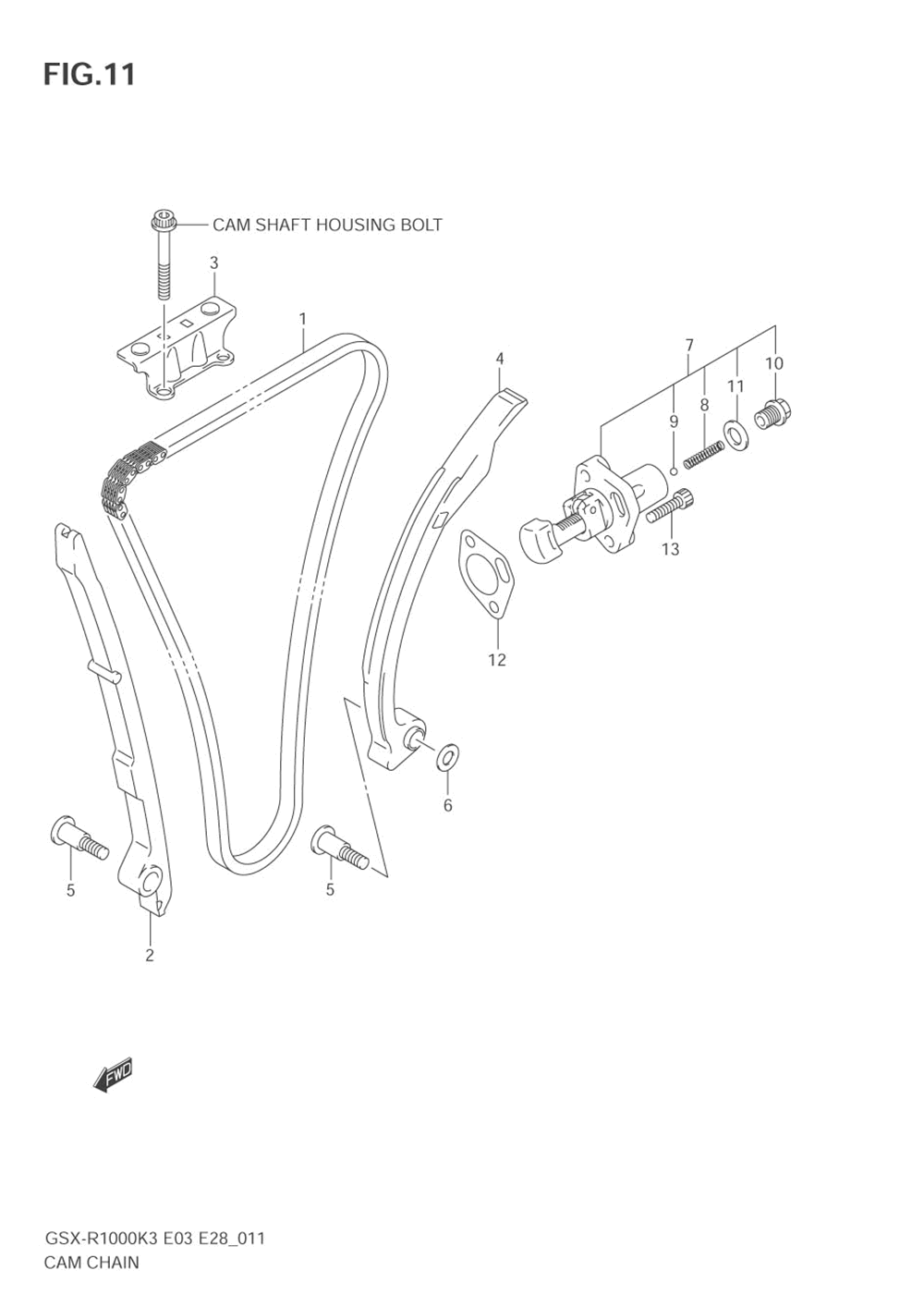 FIG.11

CAM SHAFT HOUSING BOLT

3

1

4

7

10

11

8

9

13

12

6

5

5

2

FWD

GSX-R1000K3 E03 E28_011
CAM CHAIN