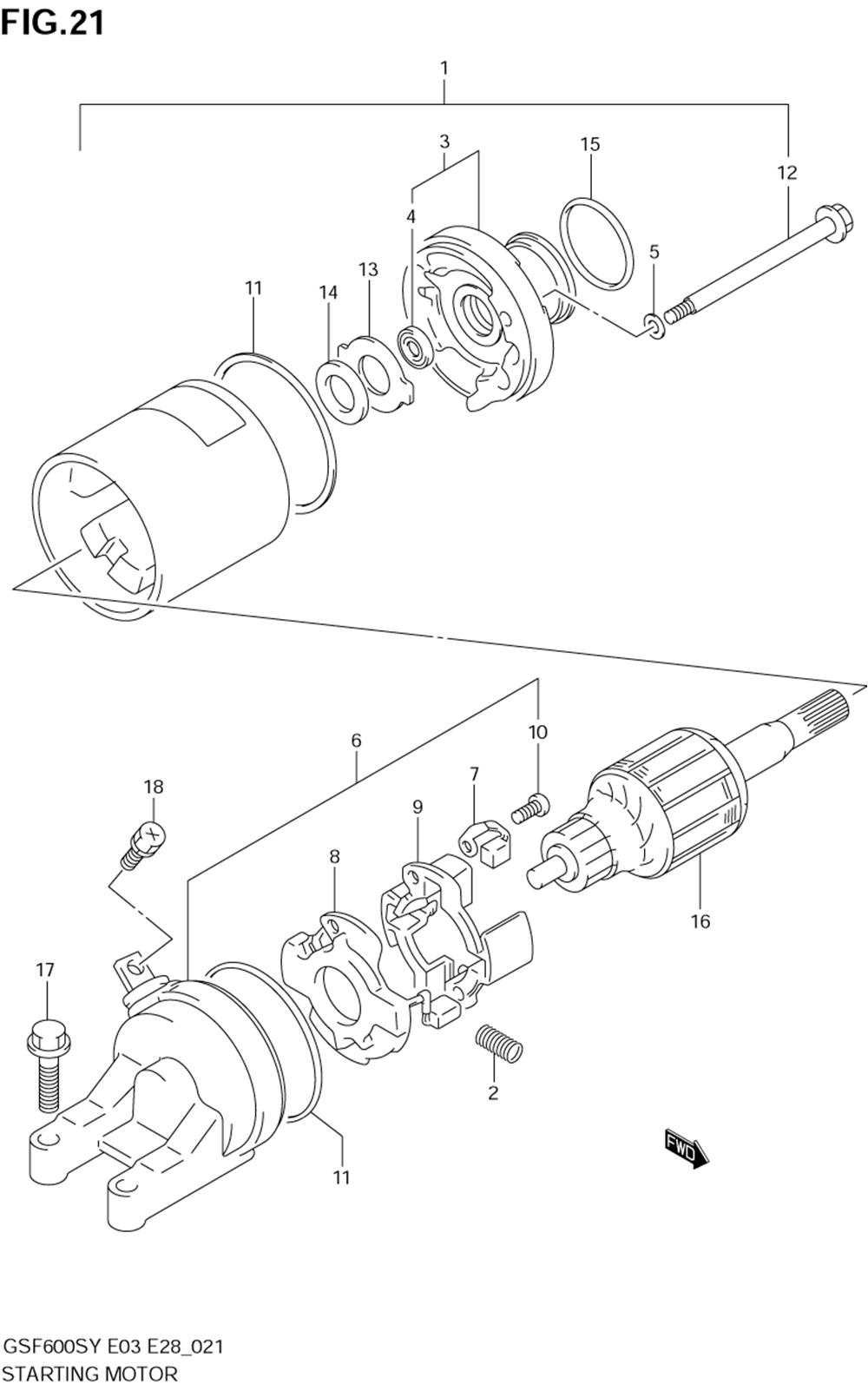 FIG.21

1
3
15
12
4
5
11
14
13

6
10
18
7
9
8
16
17
2
11
FWD

GSF600SY E03 E28_021
STARTING MOTOR