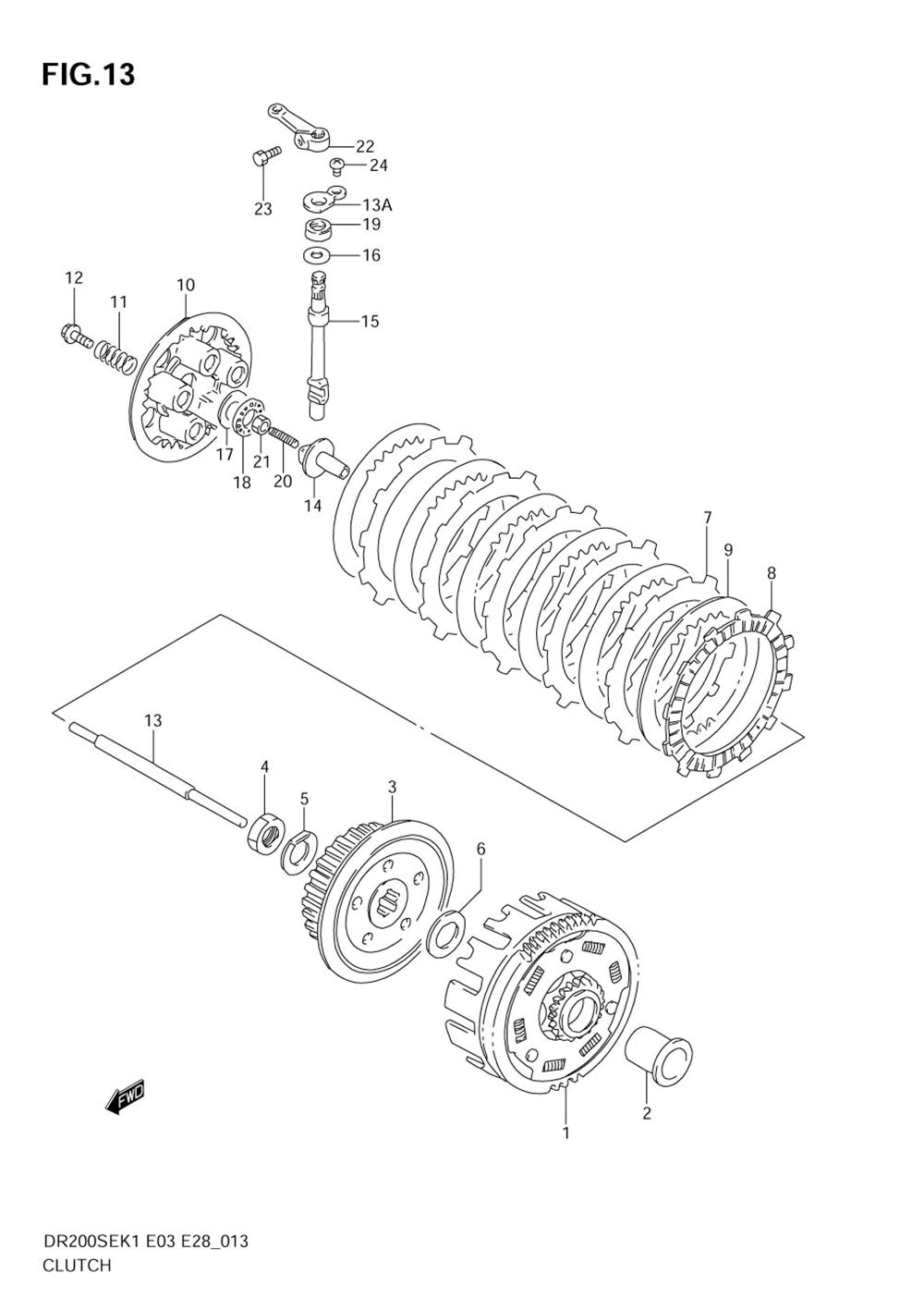 FIG.13

22
24
23
13A
19
16
12
11
10
15
17
18
21
20
14
7
9
8
13
4
5
3
6
FWD
1
2

DR200SEK1 E03 E28_013
CLUTCH