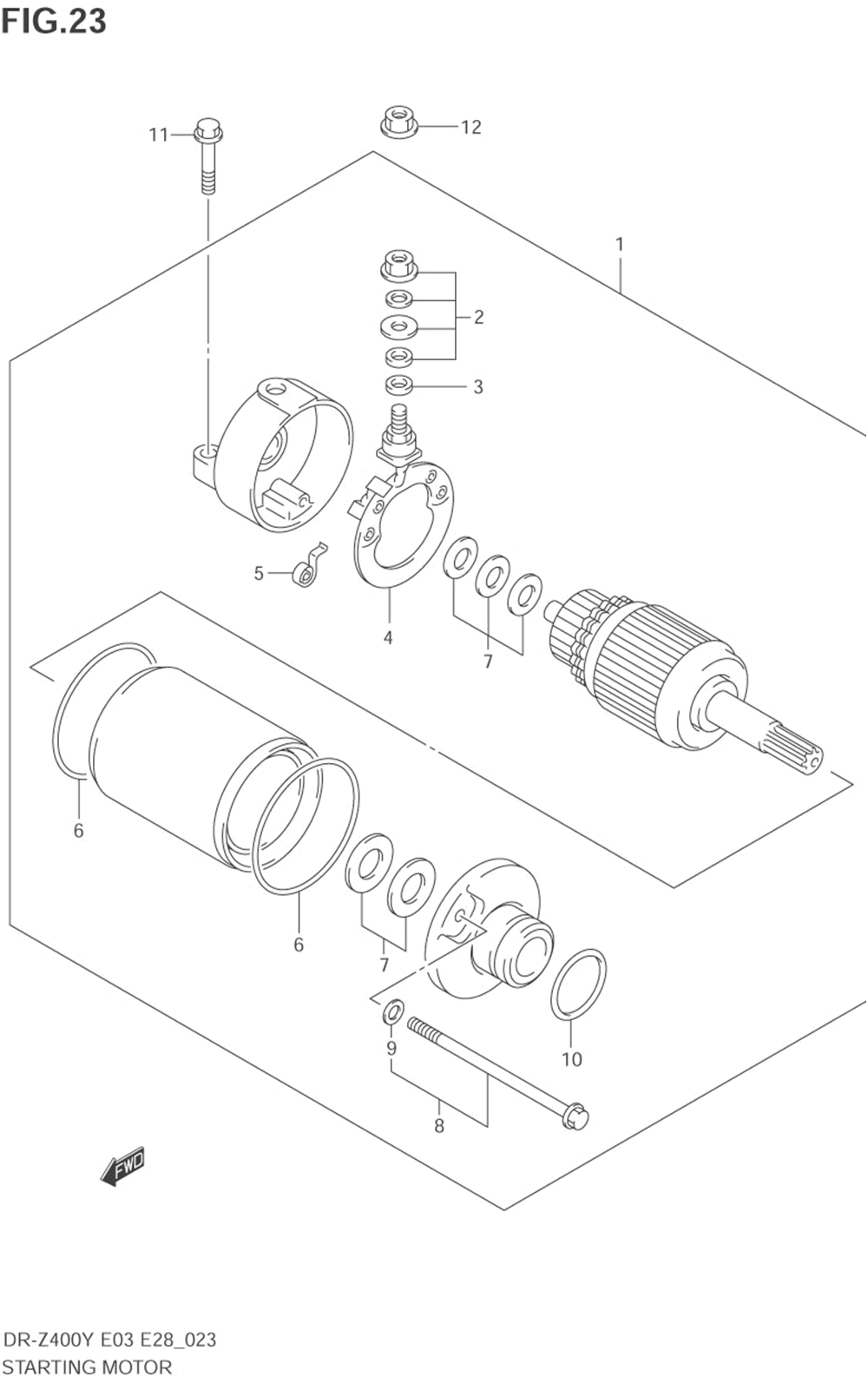 FIG.23

11
12
1
2
3
5
4
7
6
6
7
9
10
8
FWD

DR-Z400Y E03 E28_023
STARTING MOTOR