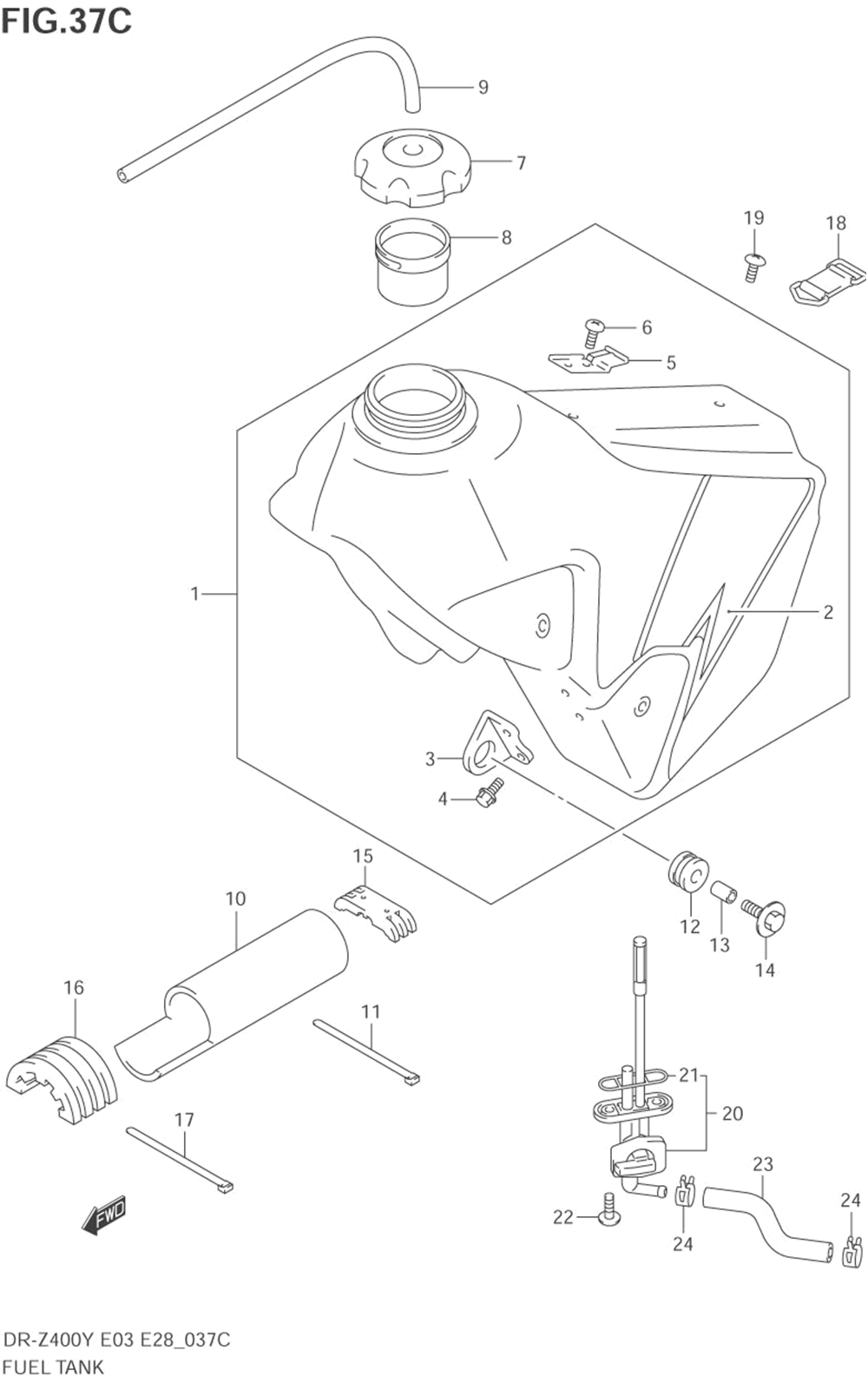 FIG.37C

9
7
8
19
18
6
5
1
2
3
4
15
10
12
13
14
16
11
21
20
17
23
24
22
24
FWD

DR-Z400Y E03 E28_037C
FUEL TANK