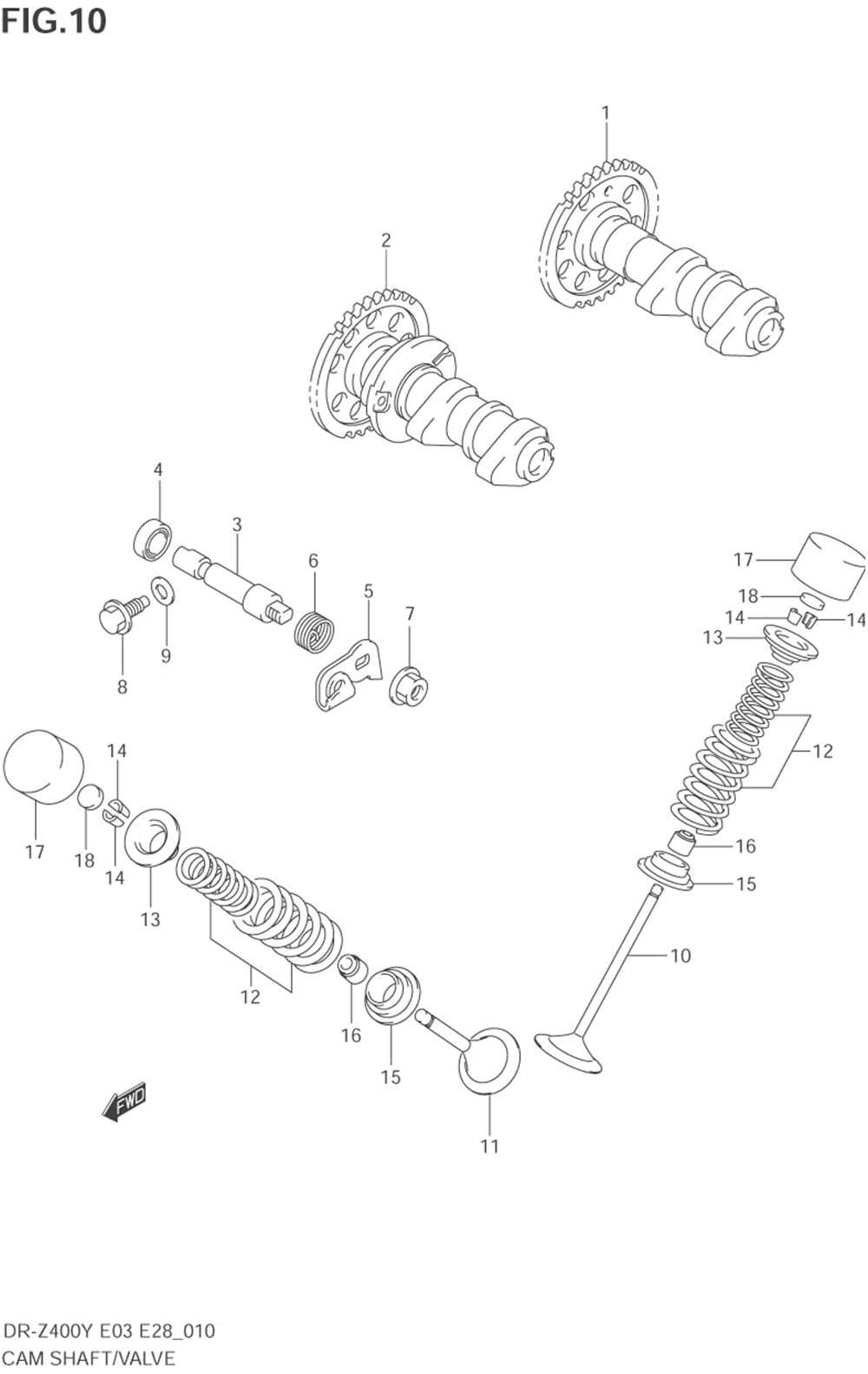 FIG.10

1

2

4

3

6

5

7

8

9

17

18

14

14

13

12

16

15

10

14

17

18

14

13

12

16

15

11

FWD

DR-Z400Y E03 E28_010
CAM SHAFT/VALVE