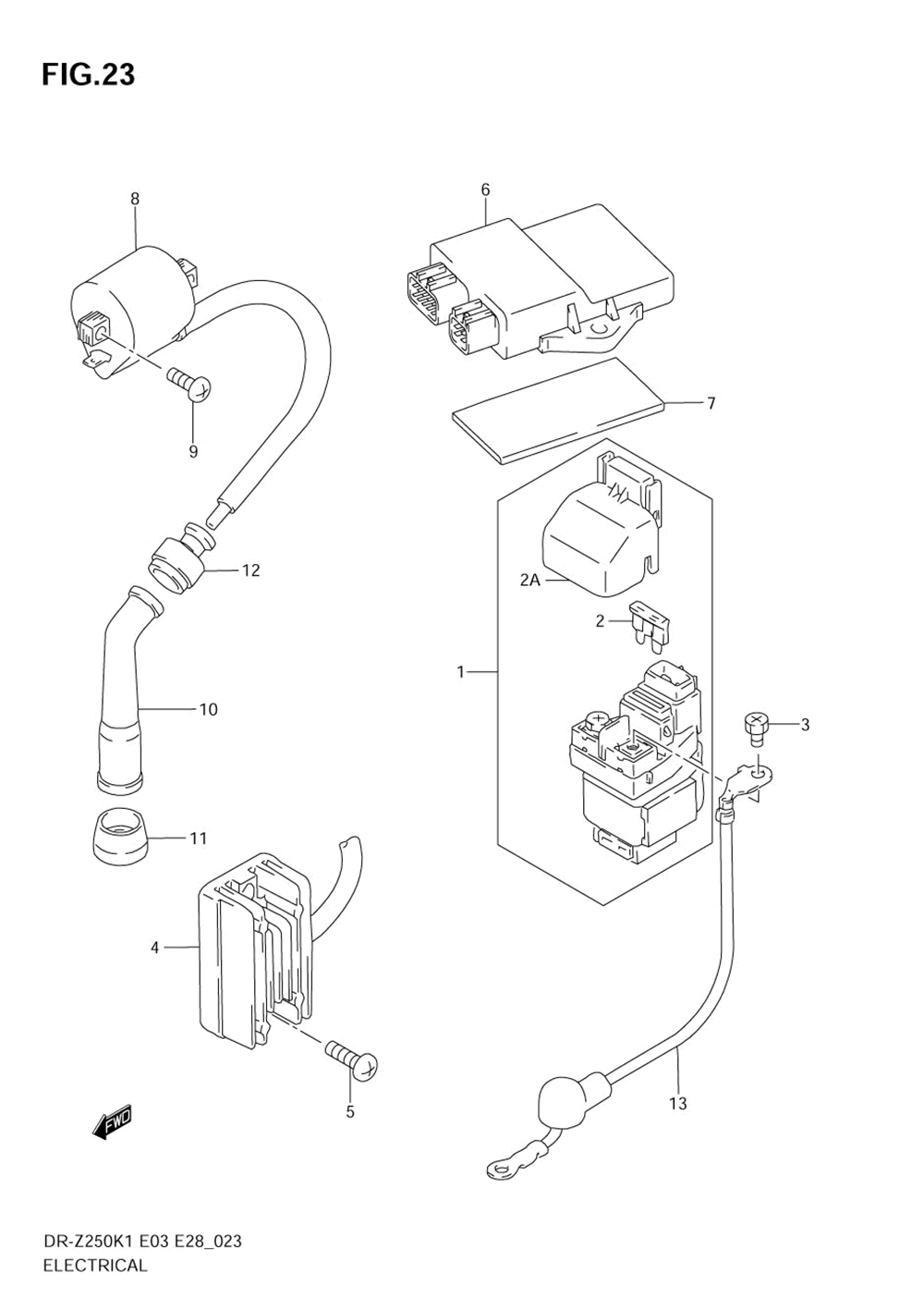 FIG.23

8

6

9

7

12

2A

2

1

10

3

11

4

5

13

FWD

DR-Z250K1 E03 E28_023
ELECTRICAL