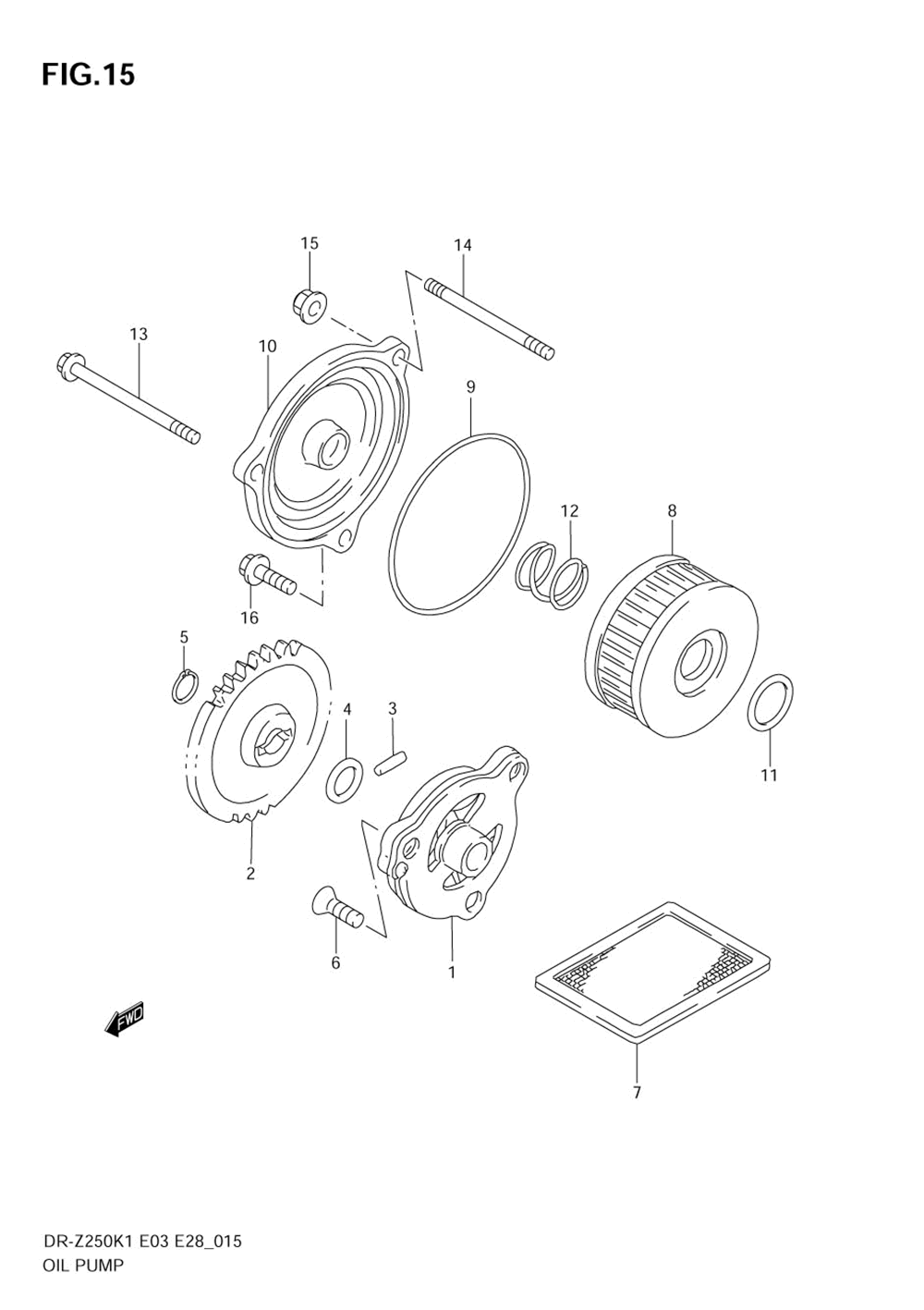 FIG.15

15
14
13
10
9
12
8
16
5
4
3
11
2
6
1
FWD
7

DR-Z250K1 E03 E28_015
OIL PUMP