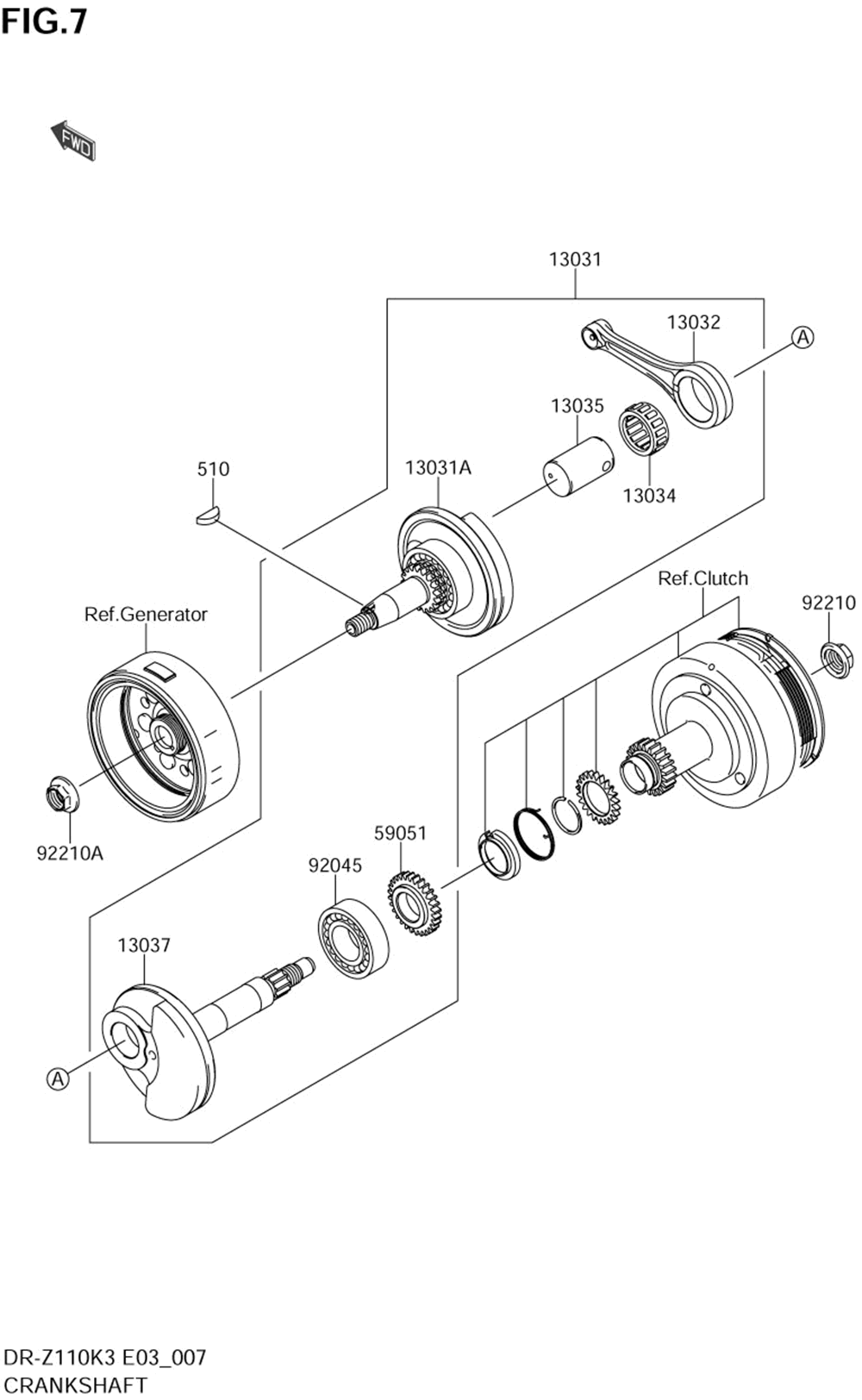 FIG.7

FWD

13031

13032

A

13035

510

13031A

13034

Ref.Clutch

Ref.Generator

92210

92210A

59051

92045

13037

A

DR-Z110K3 E03_007
CRANKSHAFT