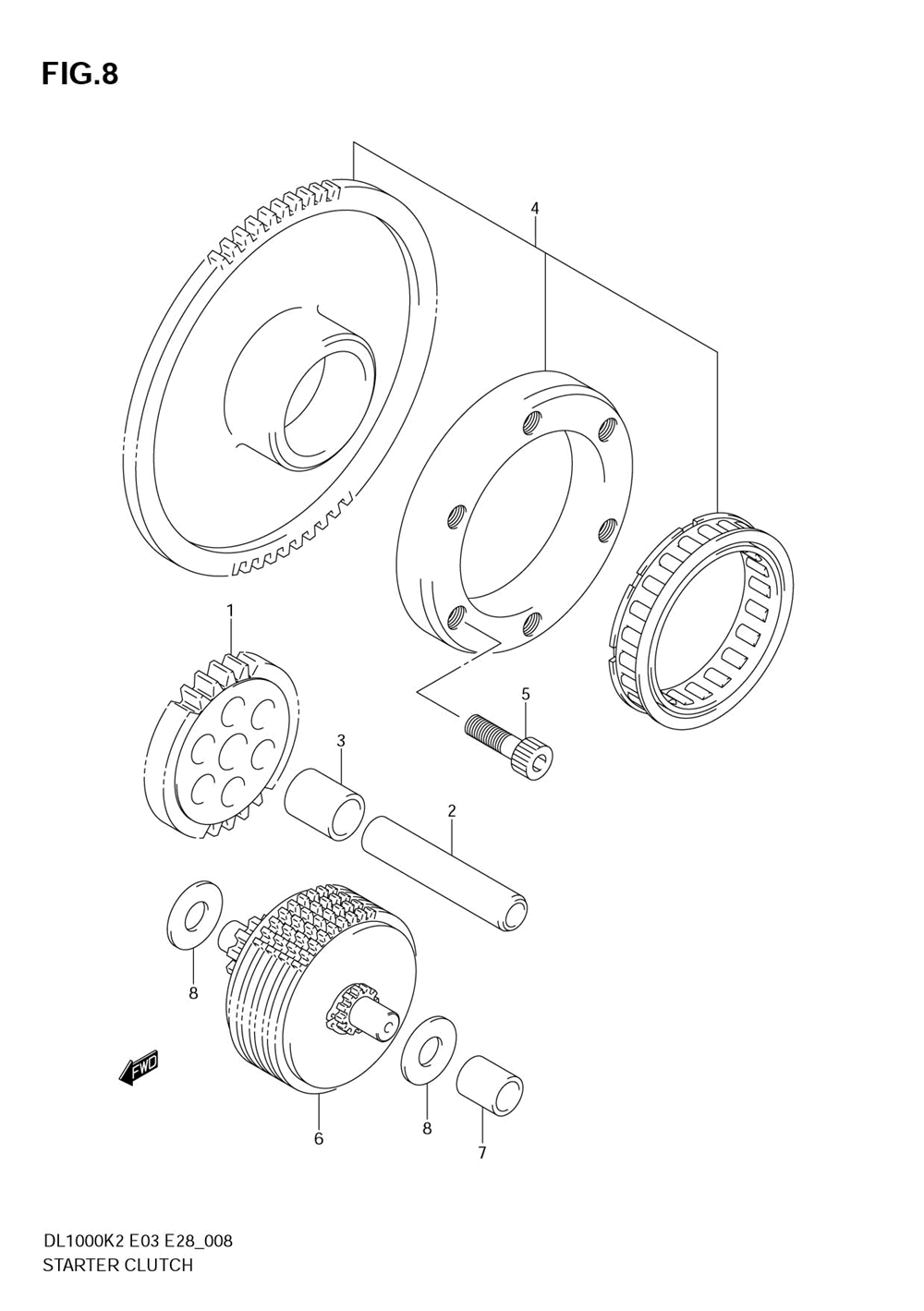 FIG.8

4

1

5

3

2

8

FWD

6

8

7

DL1000K2 E03 E28_008
STARTER CLUTCH