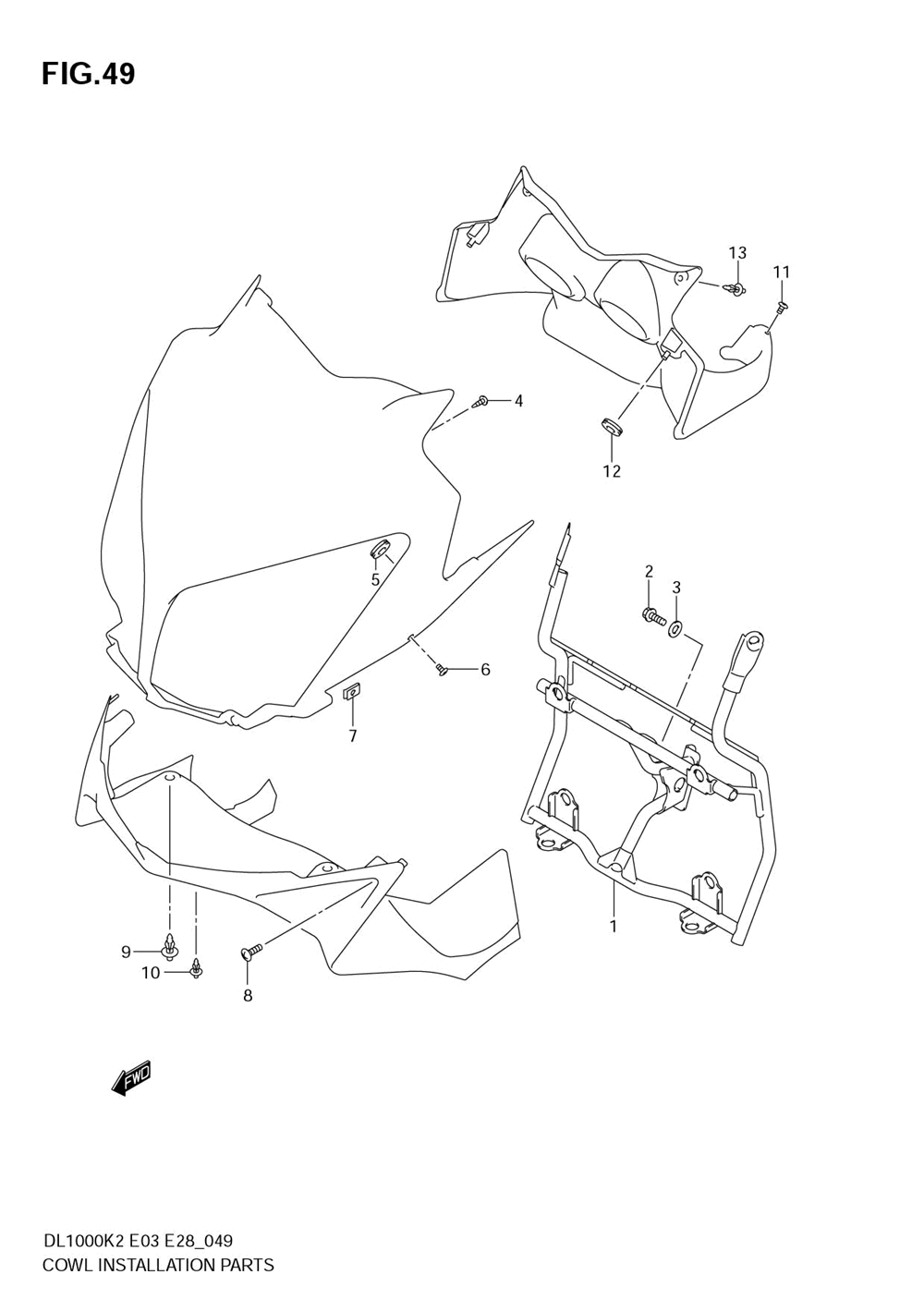 FIG.49

13
11
4
12
5
2
3
6
7
1
9
10
8

FWD

DL1000K2 E03 E28_049
COWL INSTALLATION PARTS