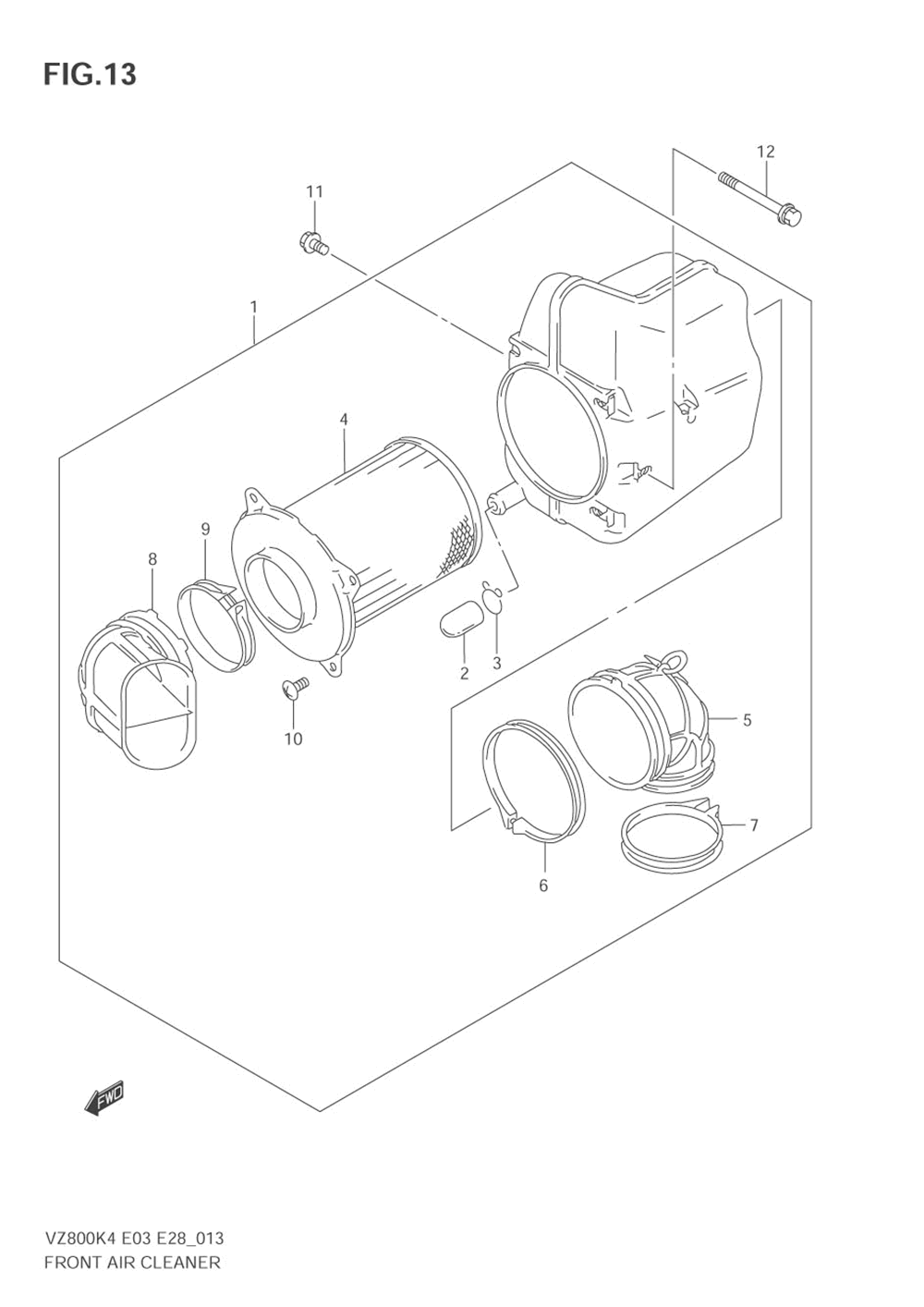 FIG.13

12

11

1

4

9

8

2

3

10

5

7

6

FWD

VZ800K4 E03 E28_013
FRONT AIR CLEANER