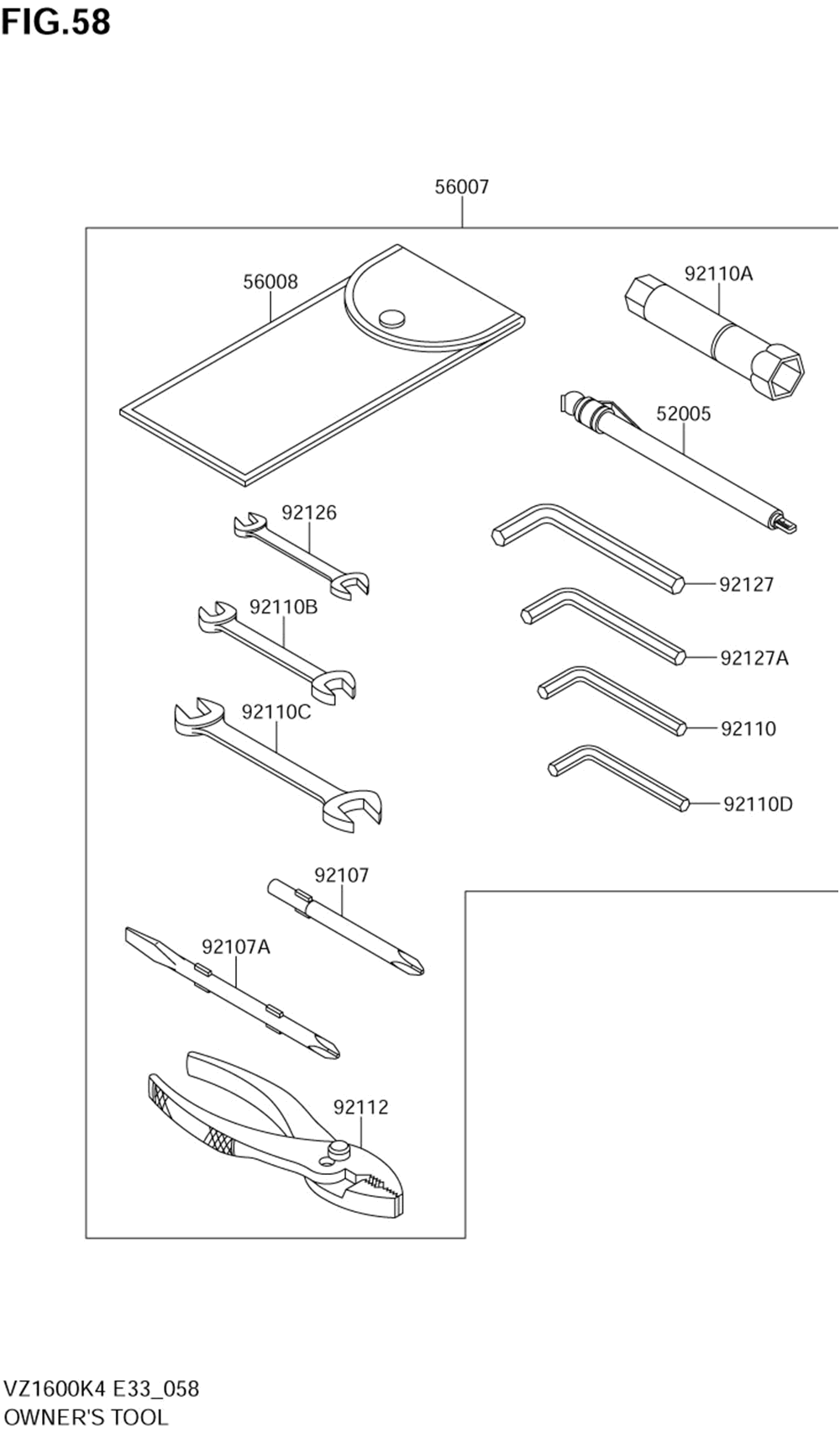 FIG.58

56007

56008

92110A

52005

92126

92127

92110B

92127A

92110C

92110

92110D

92107

92107A

92112

VZ1600K4 E33_058
OWNER'S TOOL