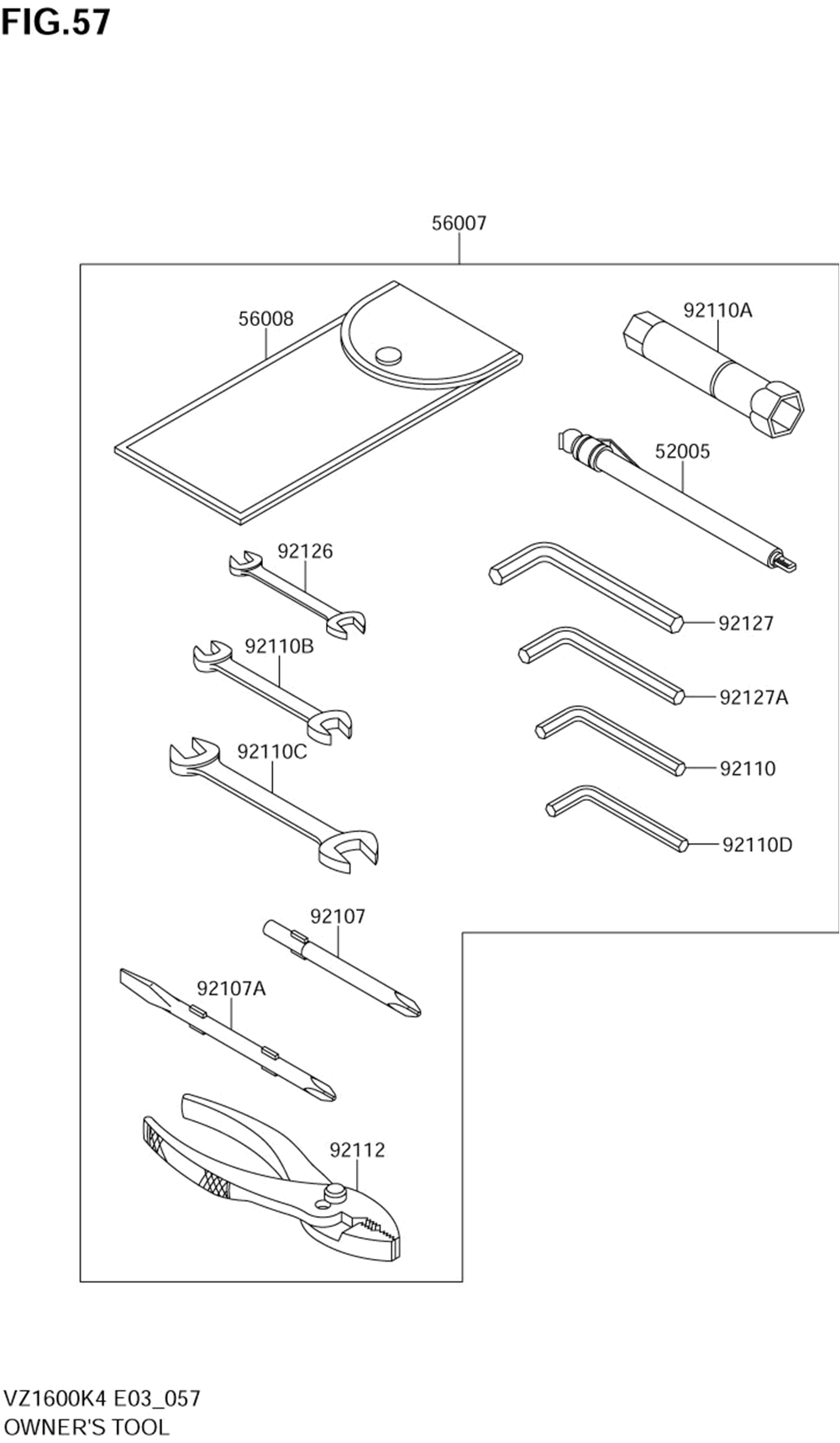 FIG.57

56007

56008

92110A

52005

92126

92127

92110B

92127A

92110C

92110

92110D

92107

92107A

92112

VZ1600K4 E03_057
OWNER'S TOOL