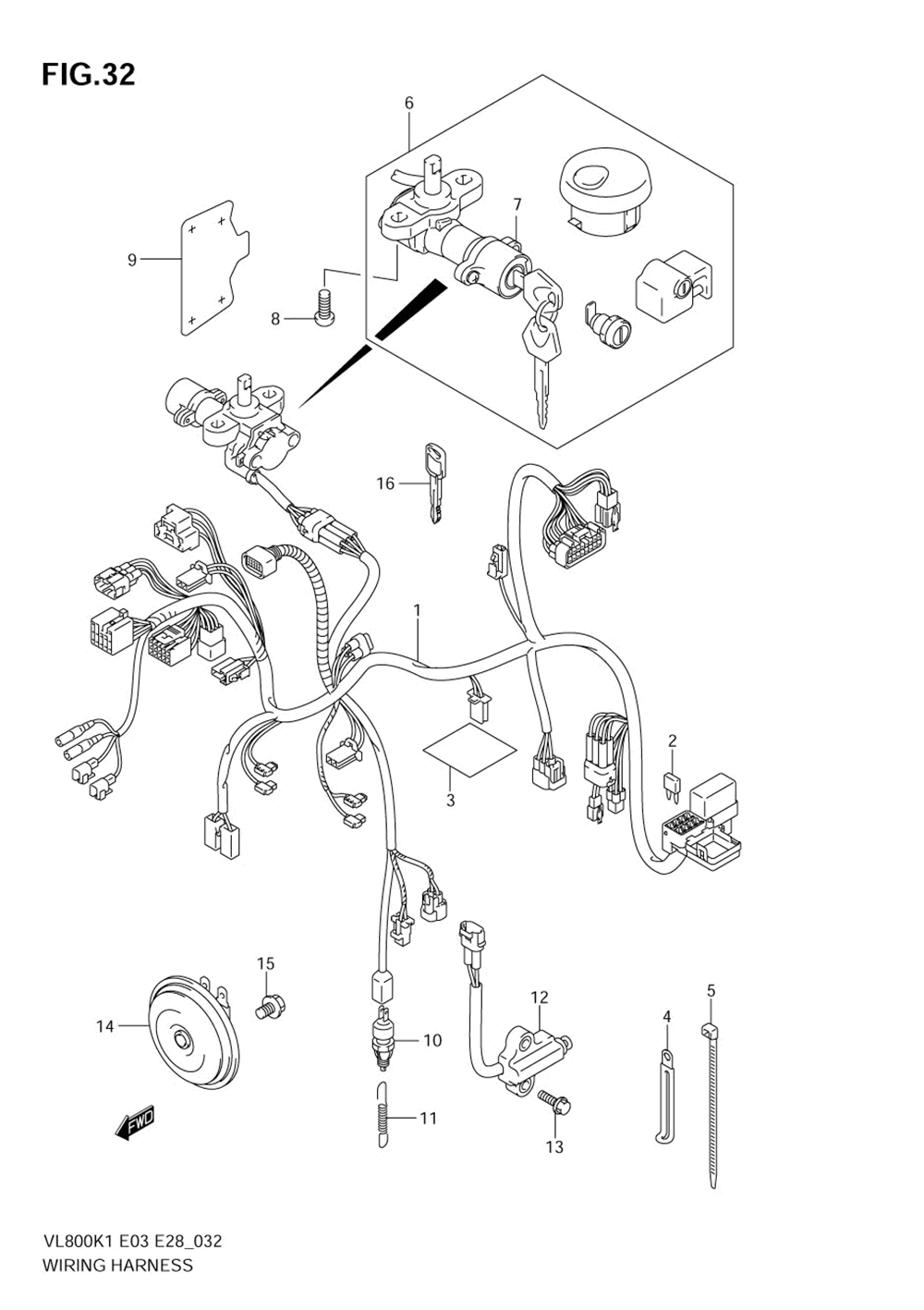 FIG.32

6
7
9
8
16
1
2
3
15
14
10
11
12
13
4
5
FWD

VL800K1 E03 E28_032
WIRING HARNESS