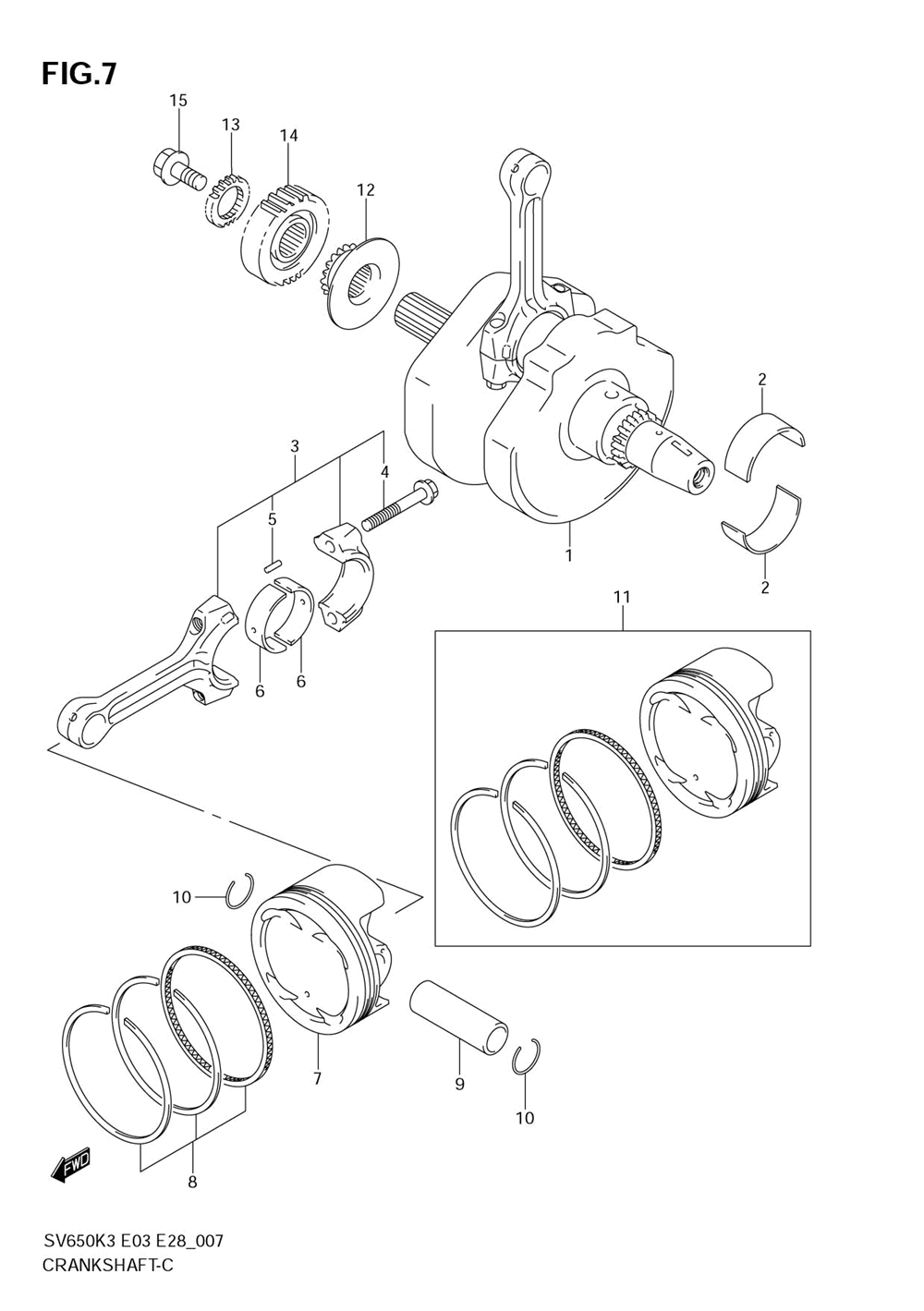 FIG.7

15
13
14
12
2
3
4
5
1
2
6
6
11
10
7
9
10
8
FWD

SV650K3 E03 E28_007
CRANKSHAFT-C