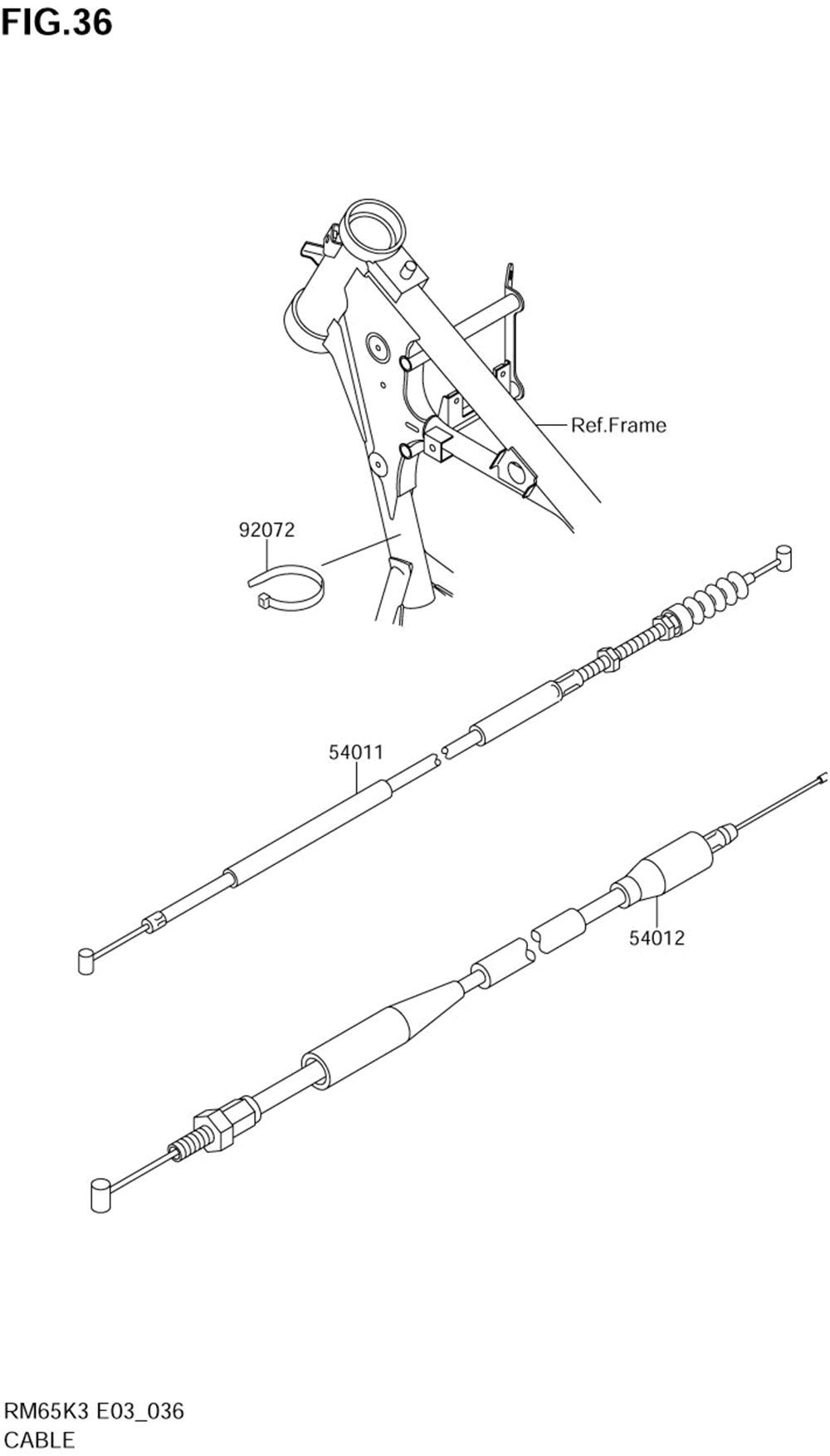 FIG.36

Ref.Frame

92072

54011

54012

RM65K3 E03_036
CABLE