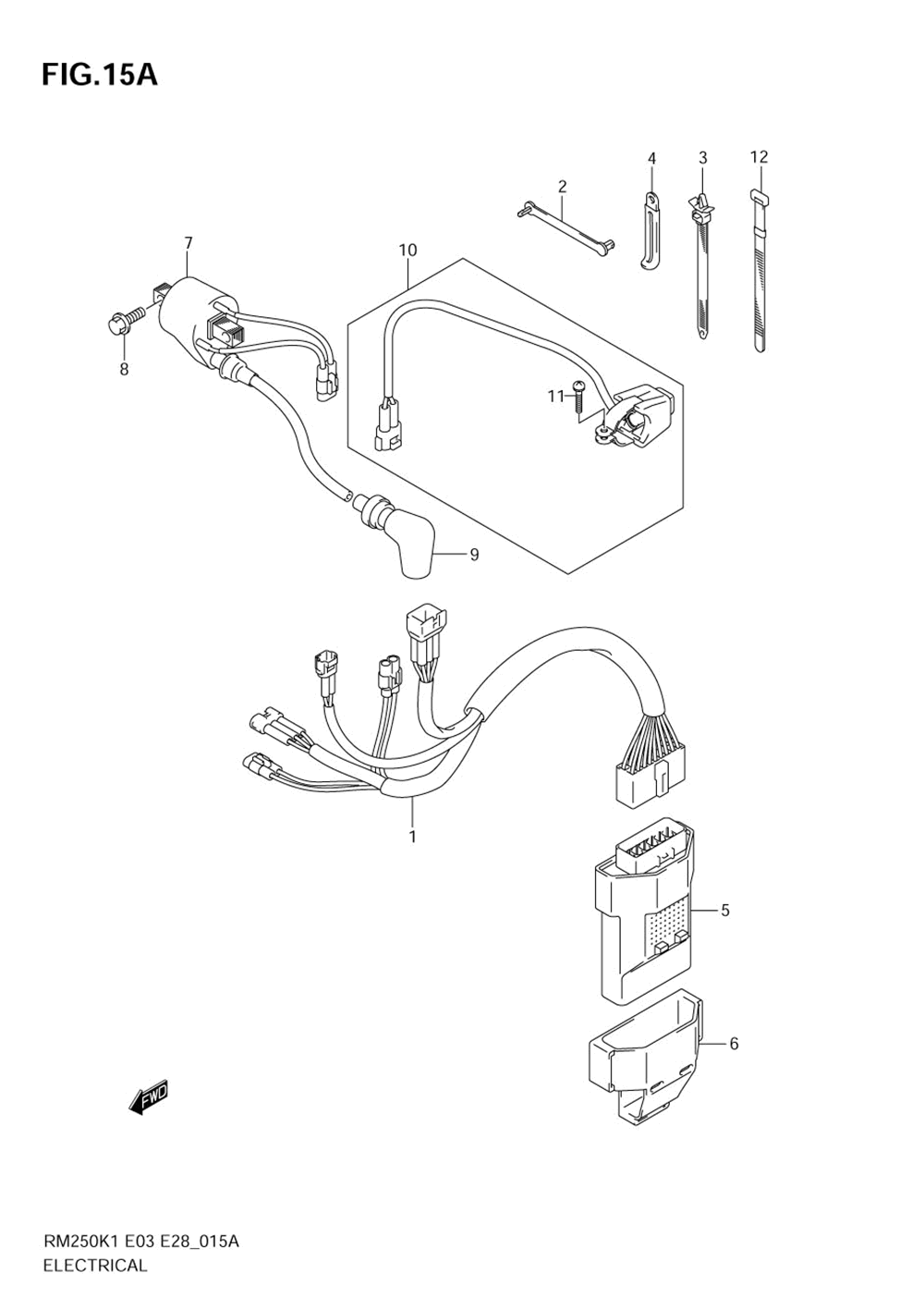 FIG.15A

4
3
12
2
7
10
8
11
9
1
5
6
FWD

RM250K1 E03 E28_015A
ELECTRICAL