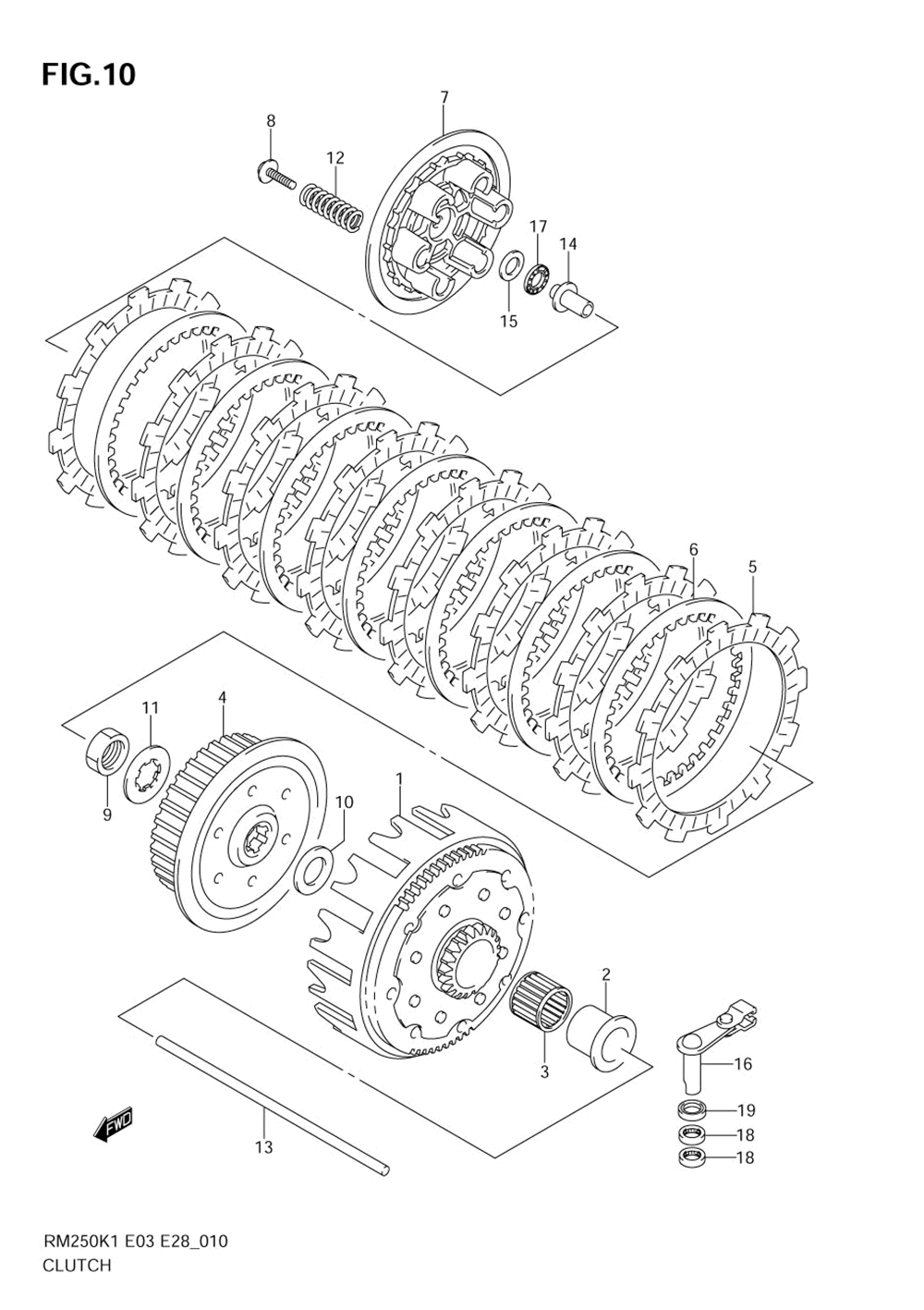 FIG.10

7
8
12
17
14
15
6
5
11
4
9
10
1
2
3
16
19
18
18
13
FWD

RM250K1 E03 E28_010
CLUTCH