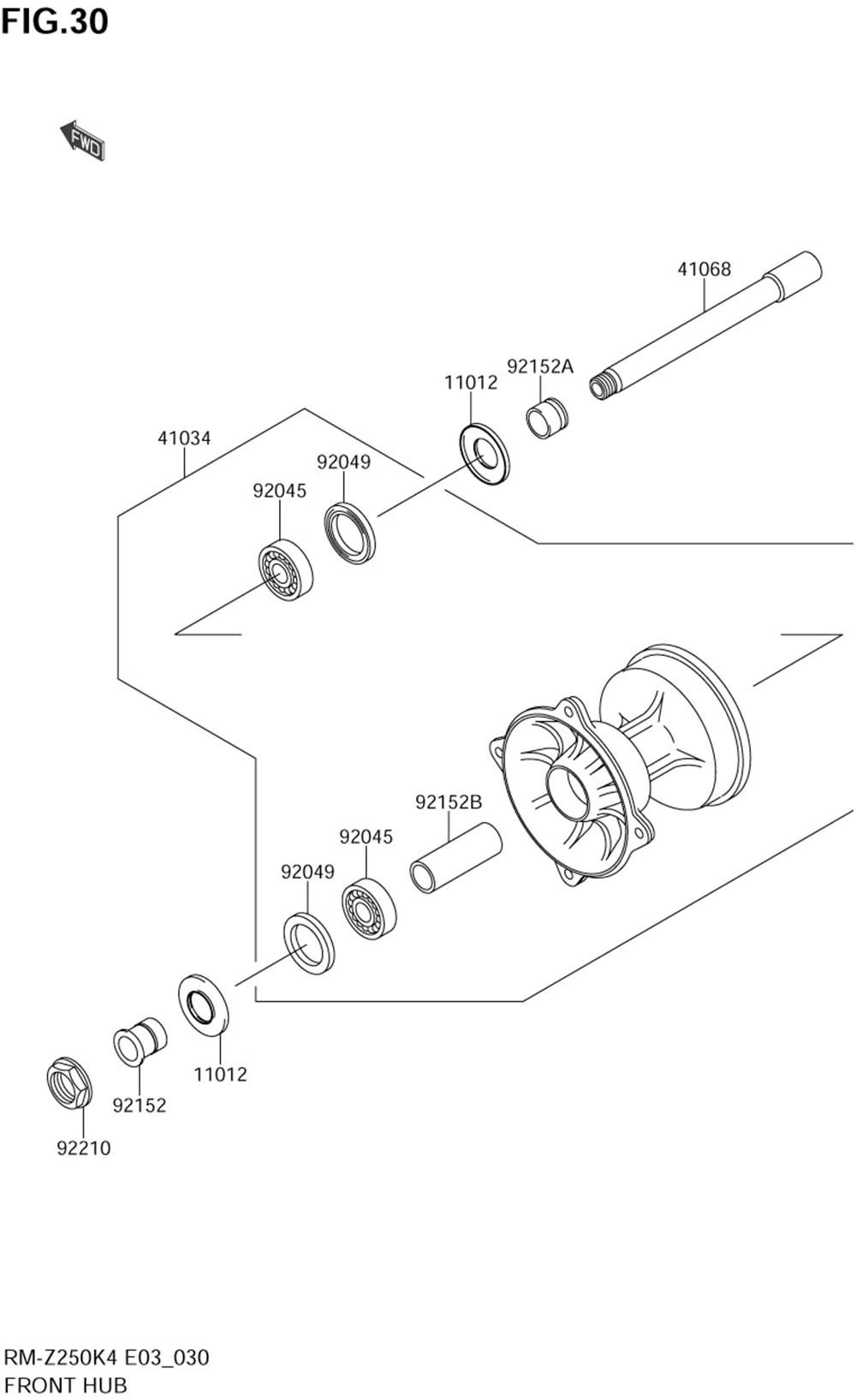 FIG.30

FWD

41068

92152A

11012

41034

92049

92045

92152B

92045

92049

11012

92152

92210

RM-Z250K4 E03_030
FRONT HUB