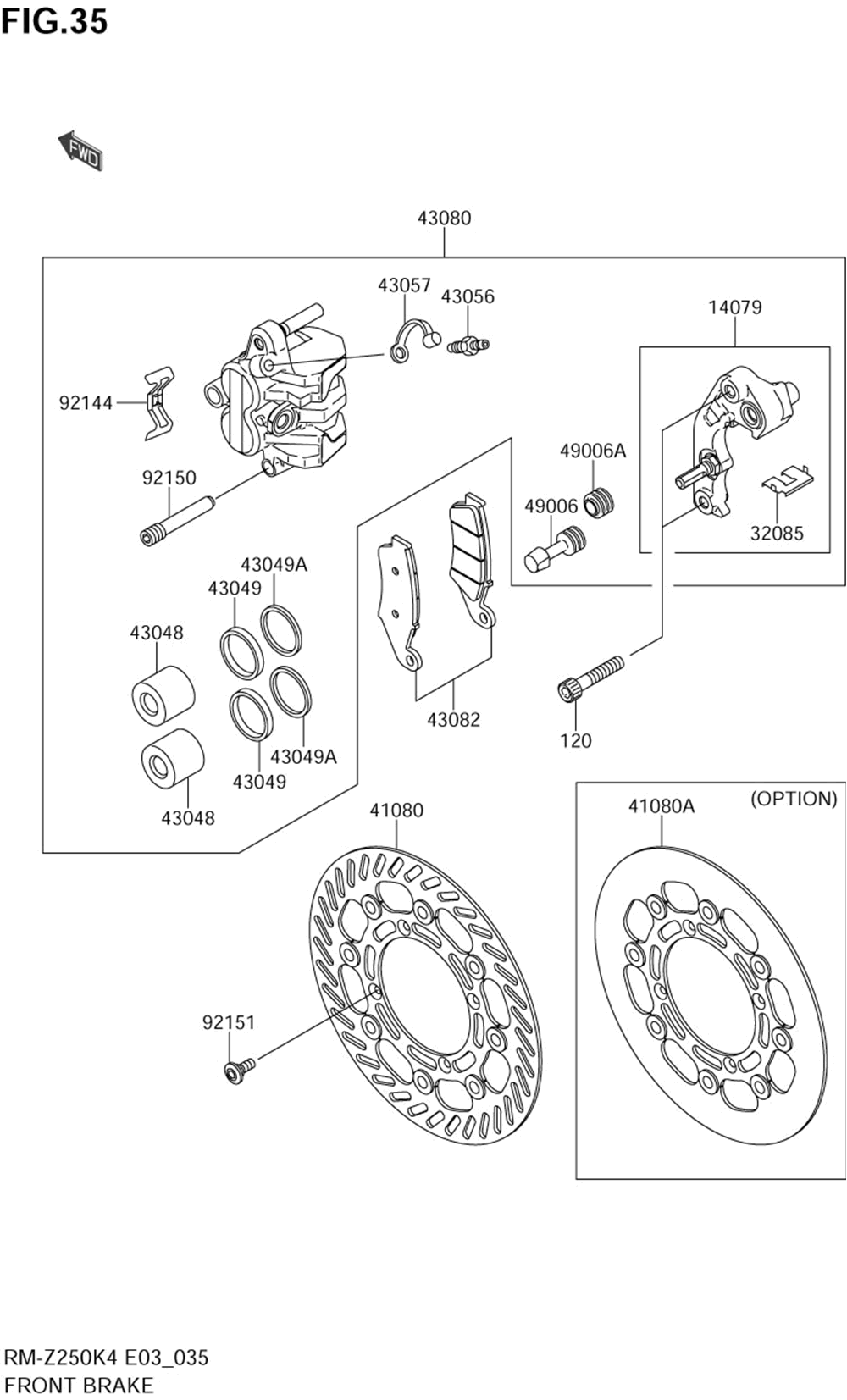 FIG.35

FWD

43080

43057

43056

14079

92144

49006A

92150

49006

32085

43049A

43049

43048

43082

120

43049A

43049

43048

41080

41080A

(OPTION)

92151

RM-Z250K4 E03_035
FRONT BRAKE