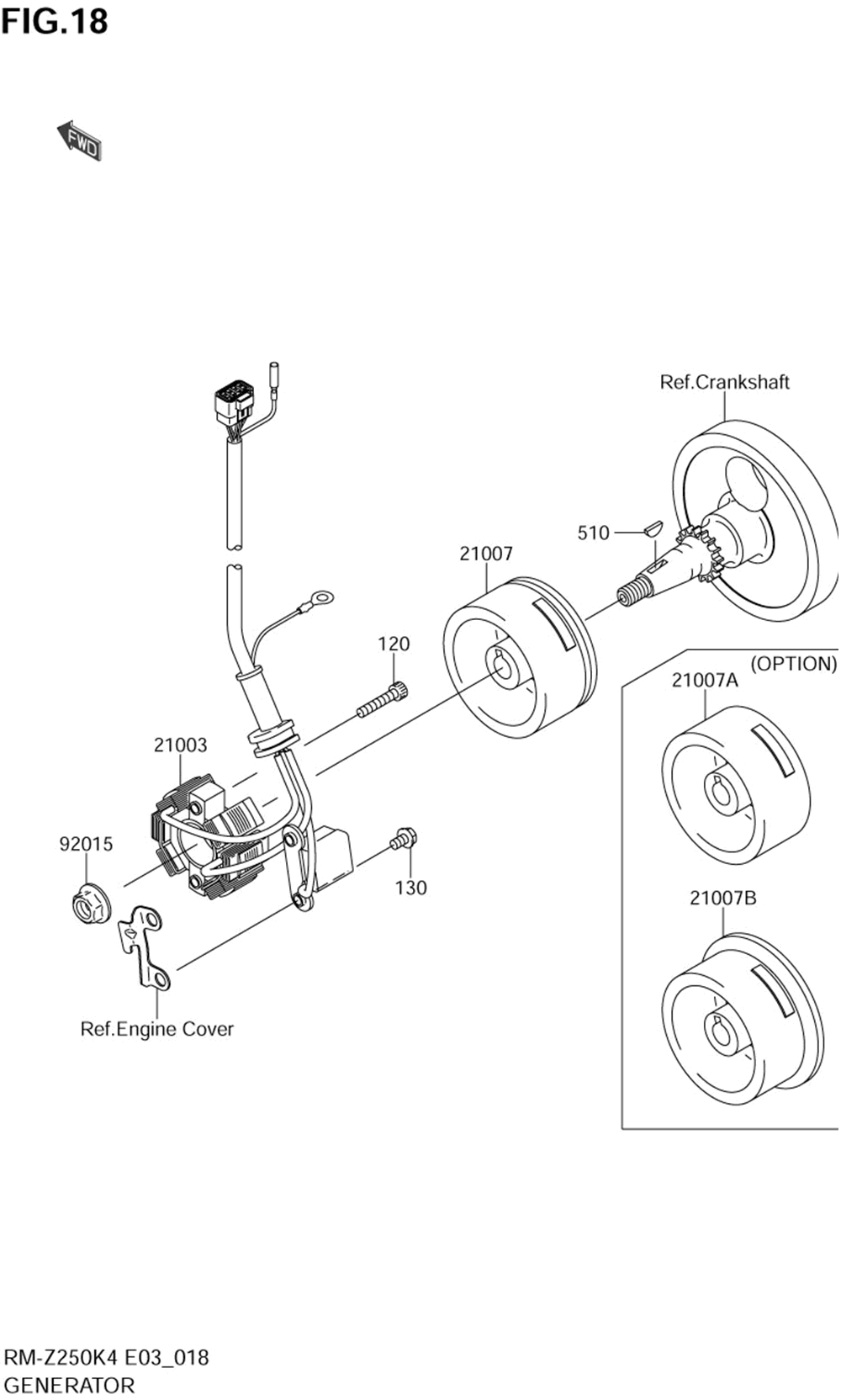 FIG.18

FWD

Ref.Crankshaft

510

21007

120

(OPTION)

21007A

21003

92015

130

21007B

Ref.Engine Cover

RM-Z250K4 E03_018
GENERATOR