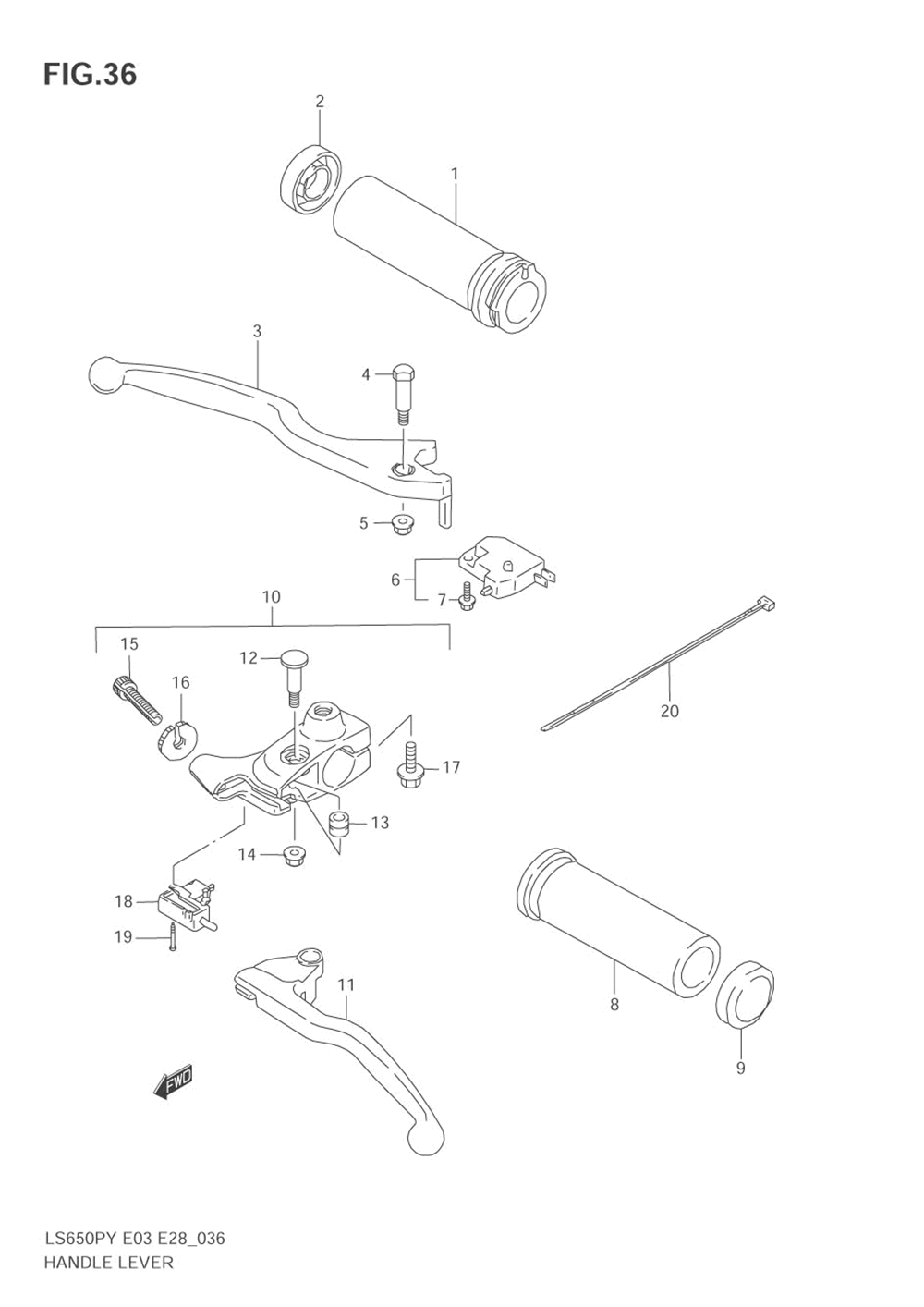 FIG.36

2
1
3
4
5
6
7
10
15
12
16
20
17
13
14
18
19
11
8
9
FWD

LS650PY E03 E28_036
HANDLE LEVER