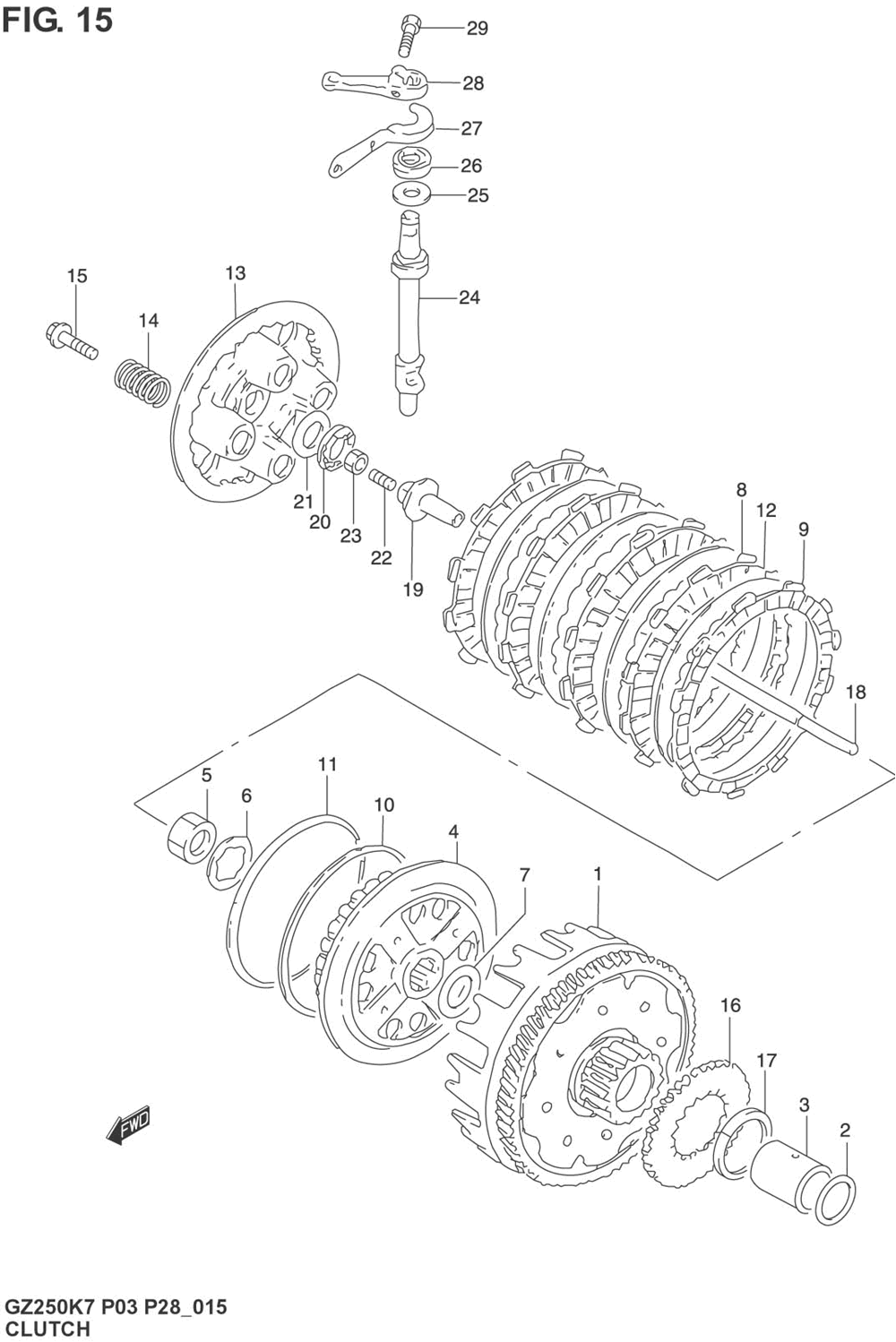 FIG. 15

29
28
27
26
25
24
15
13
14
21
20
23
22
19
8
12
9
18
5
6
11
10
4
7
1
16
17
3
2
FWD

GZ250K7 P03 P28_015
CLUTCH