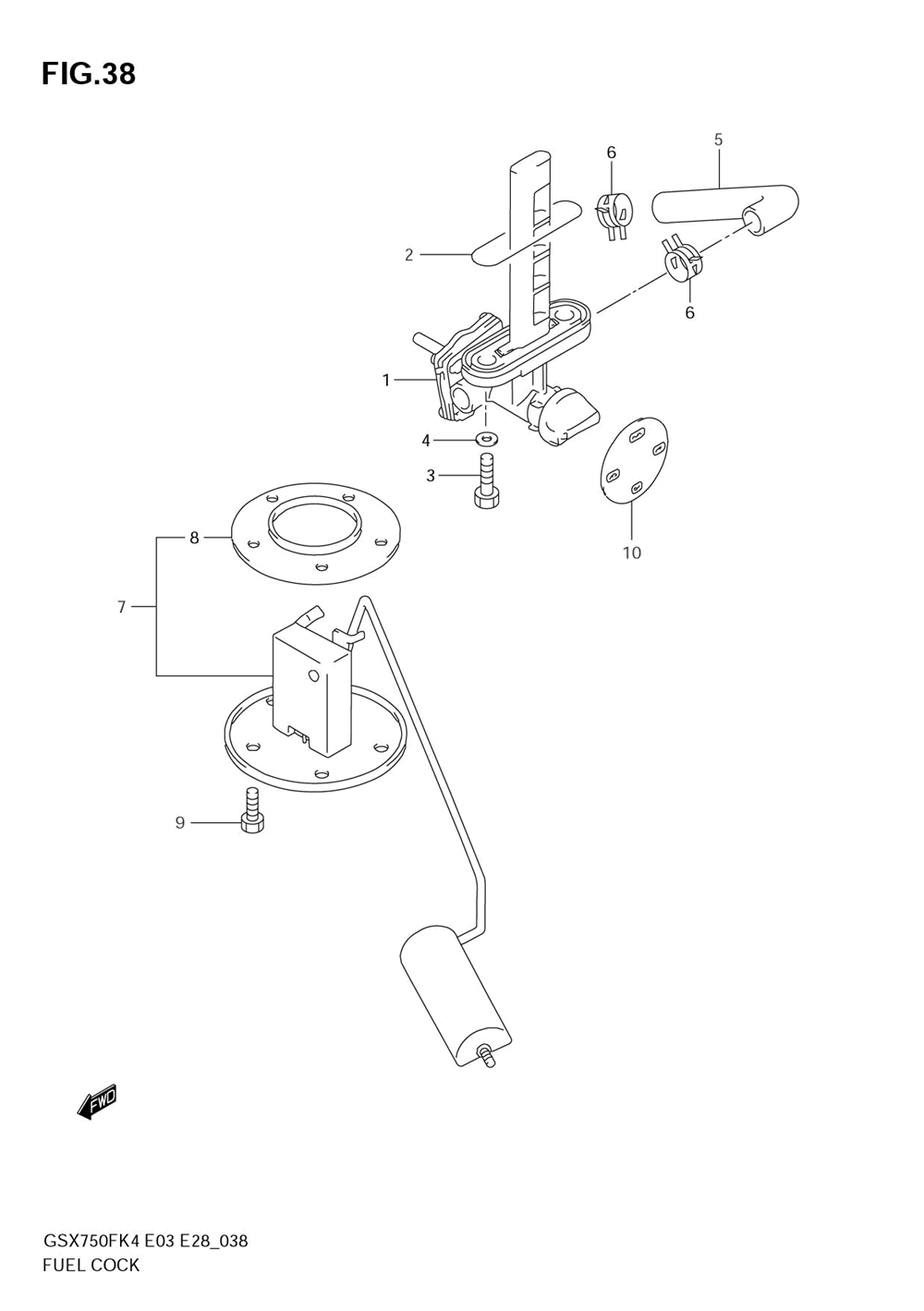 FIG.38

6
5
2
6
1
4
3
10
8
7
9

FWD

GSX750FK4 E03 E28_038
FUEL COCK