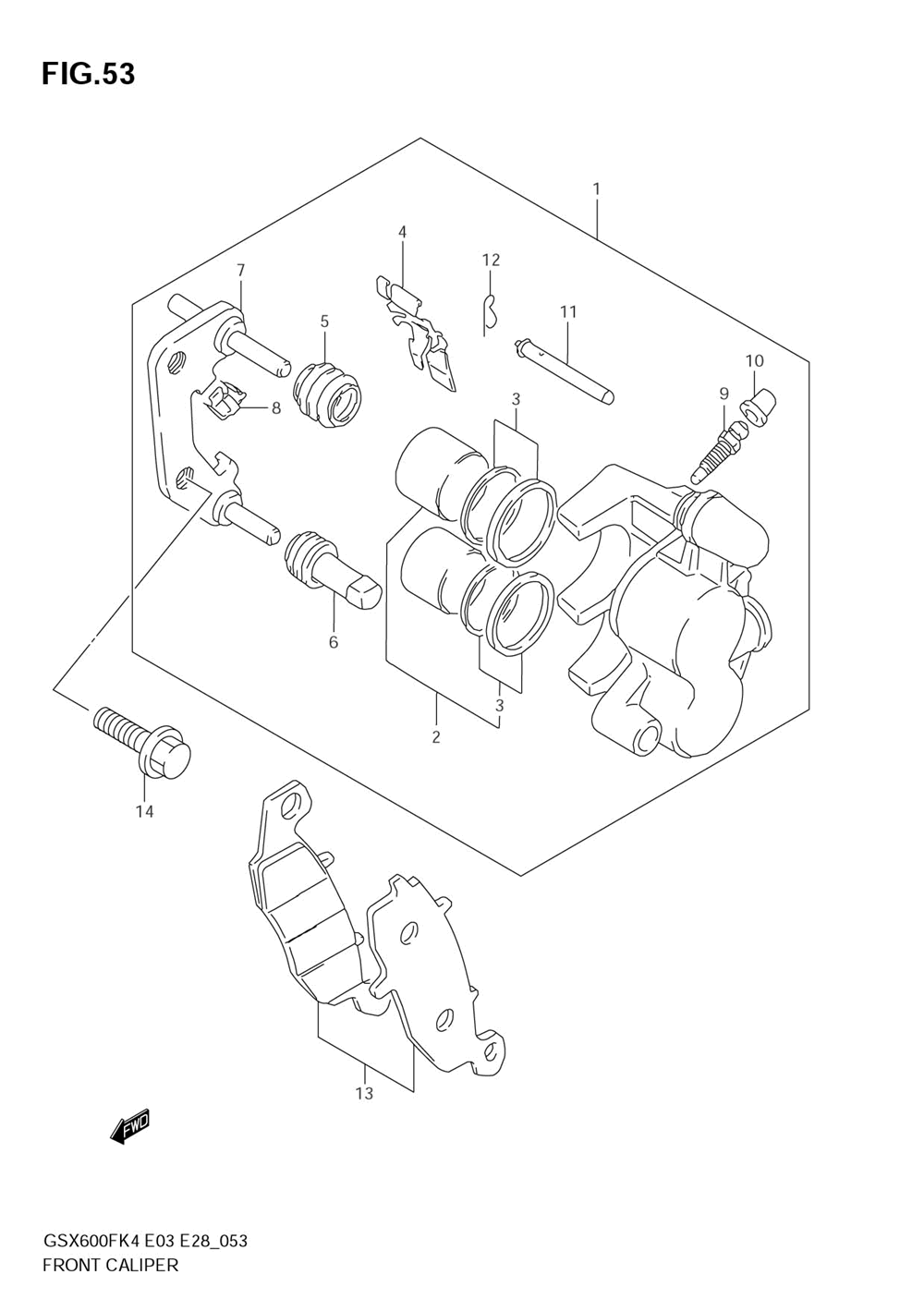 FIG.53

1

4

12

7

11

5

10

9

8

3

6

3

2

14

13

FWD

GSX600FK4 E03 E28_053
FRONT CALIPER