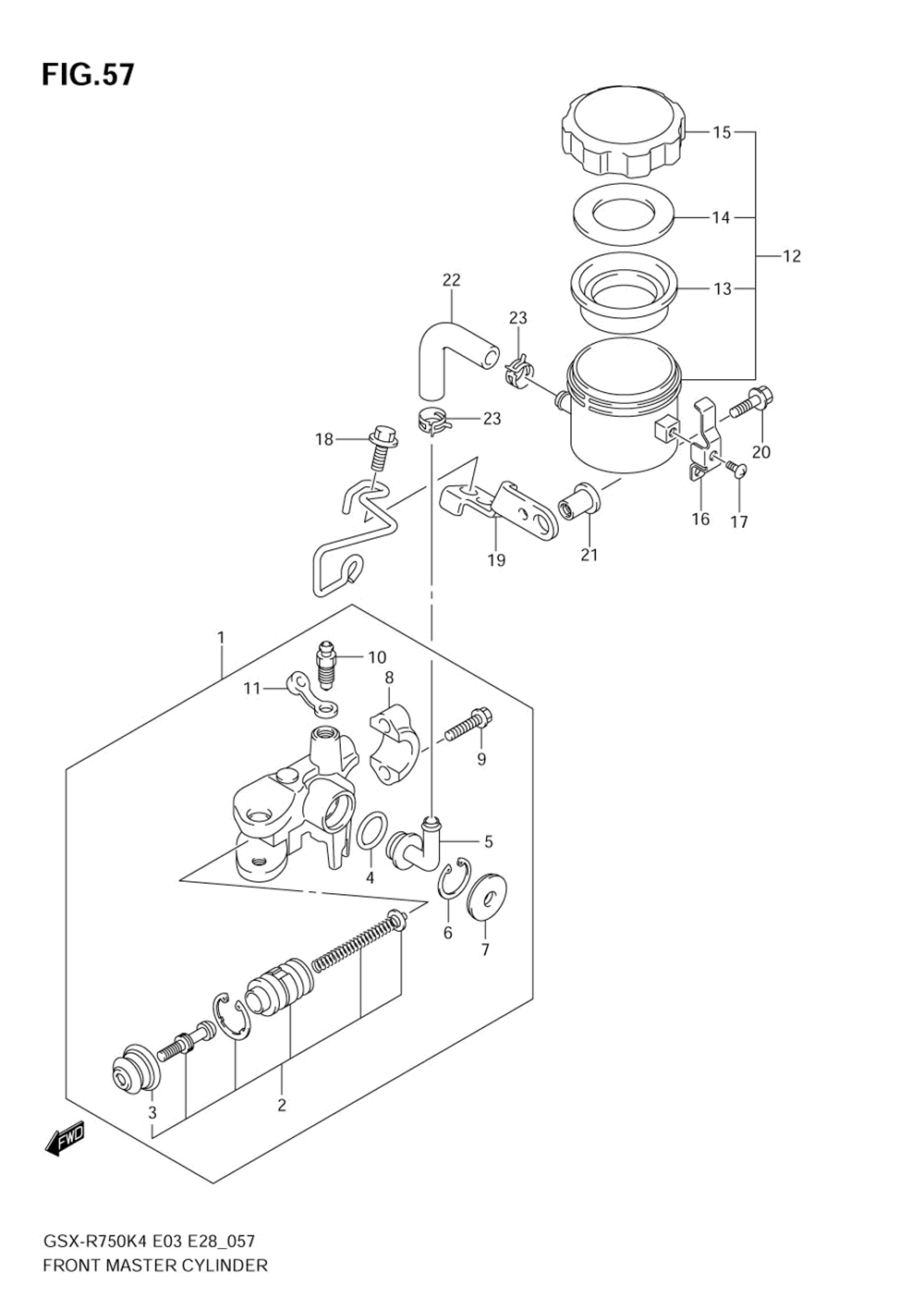 FIG.57

15
14
12
13
22
23
23
18
20
16
17
19
21
1
10
11
8
9
5
4
6
7
3
2
FWD

GSX-R750K4 E03 E28_057
FRONT MASTER CYLINDER