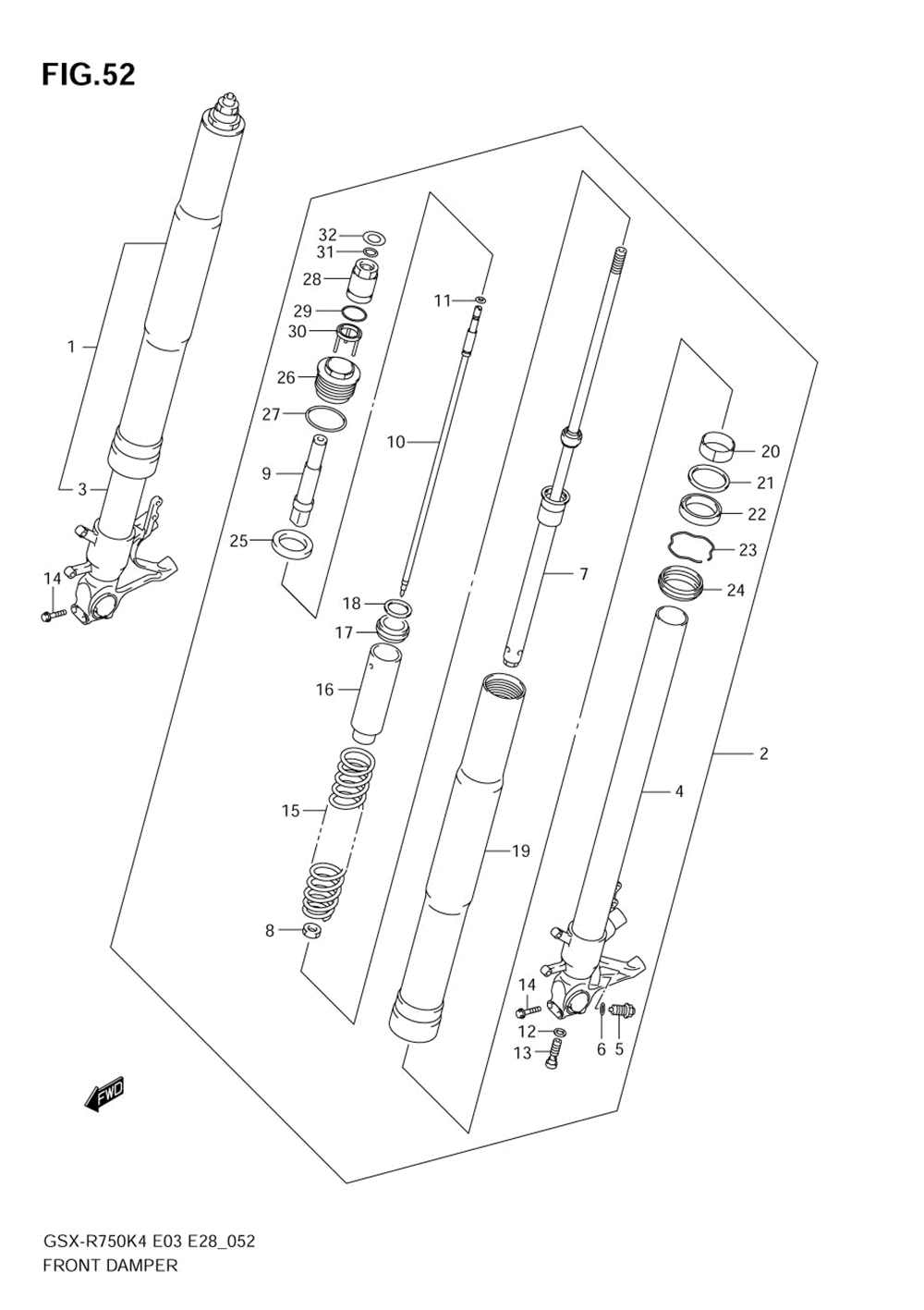 FIG.52

1
3
14
32
31
28
29
30
26
27
9
25
11
10
18
17
16
15
8
7
19
20
21
22
23
24
2
4
14
12
13
6
5
FWD

GSX-R750K4 E03 E28_052
FRONT DAMPER