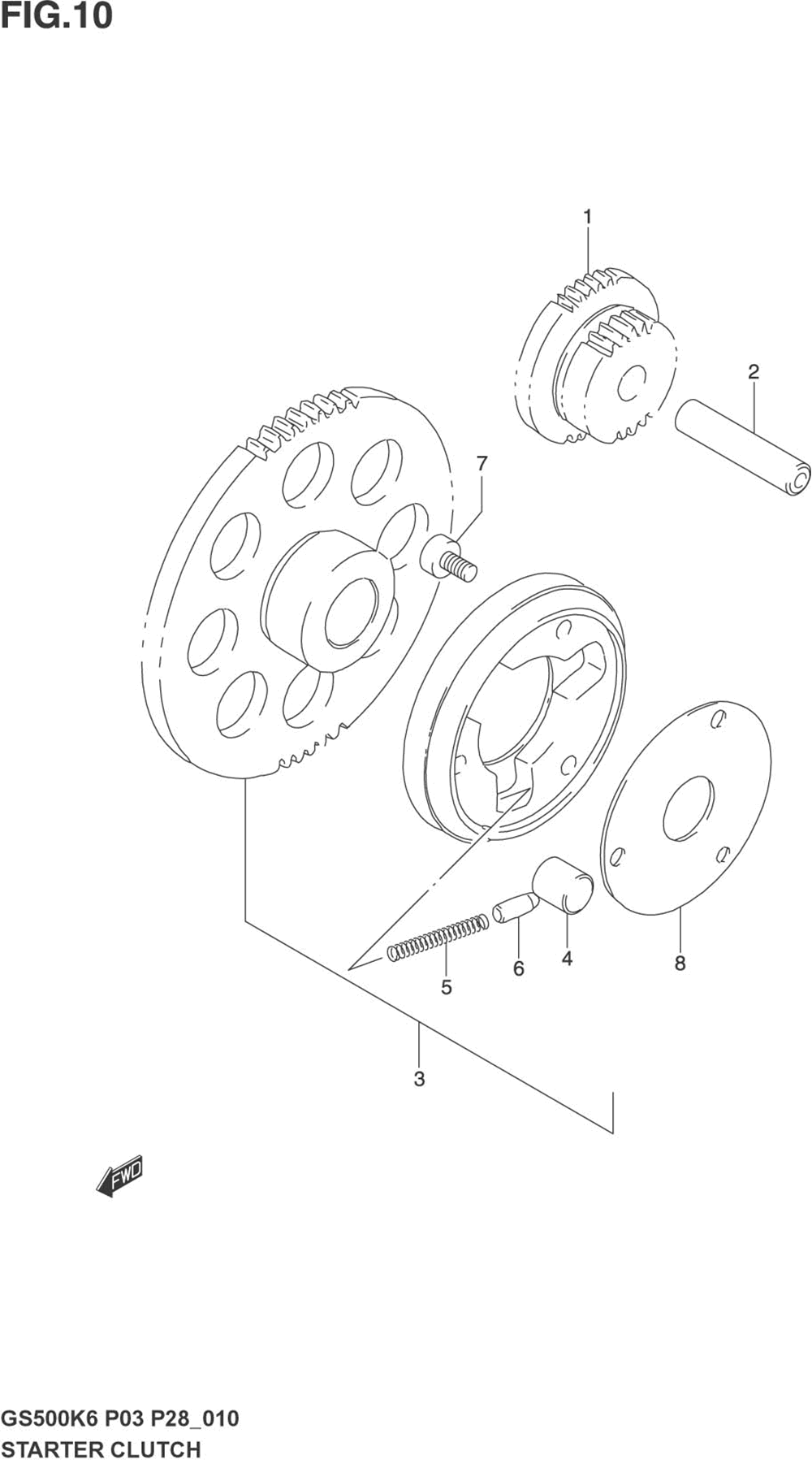 FIG.10

1

2

7

5

6

4

8

3

FWD

GS500K6 P03 P28_010
STARTER CLUTCH