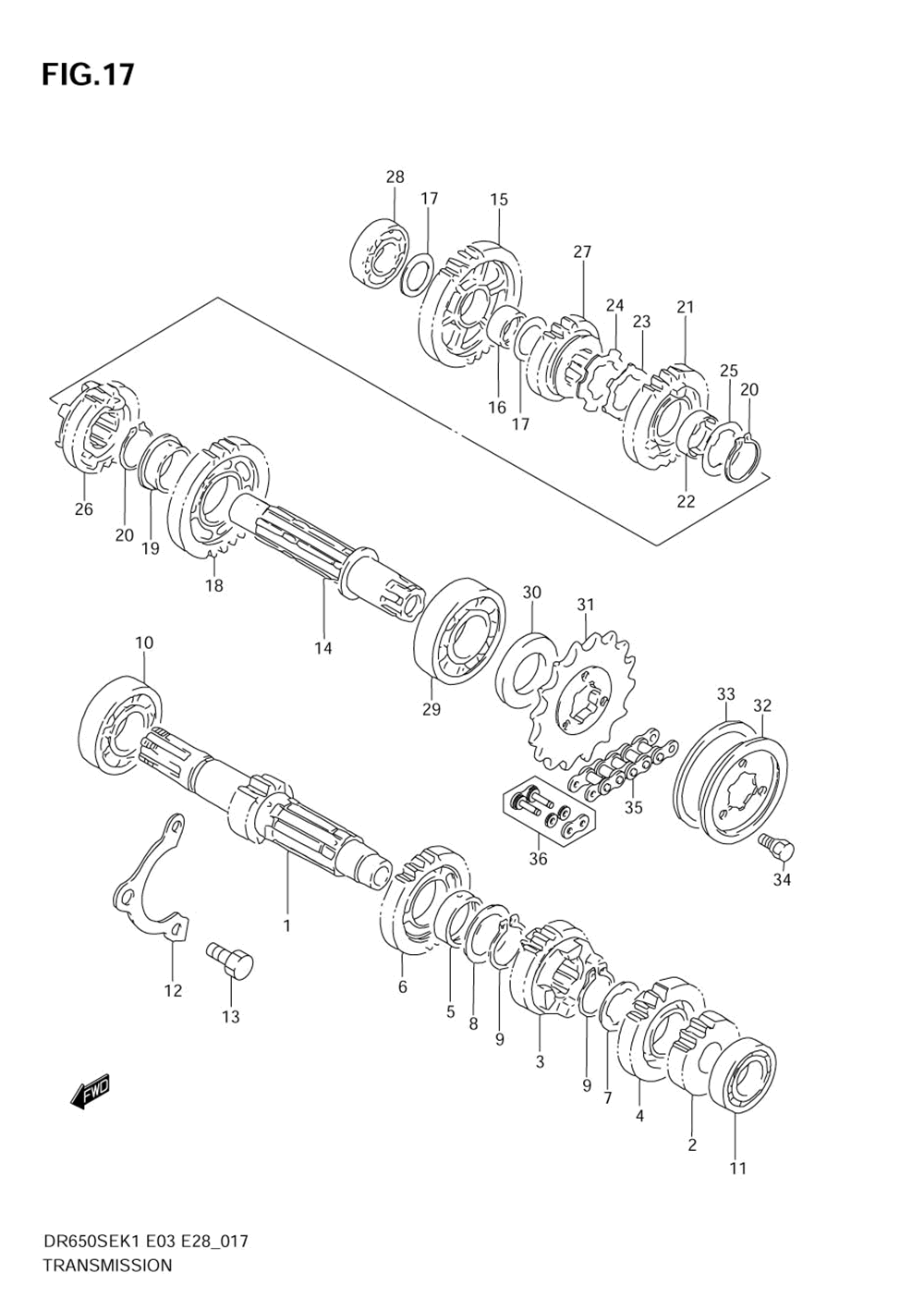 FIG.17

28
17
15
27
24
23
21
25
20
16
17
22
26
20
19
18
14
30
31
29
10
33
32
35
36
34
1
12
13
6
5
8
9
3
9
7
4
2
11
FWD

DR650SEK1 E03 E28_017
TRANSMISSION