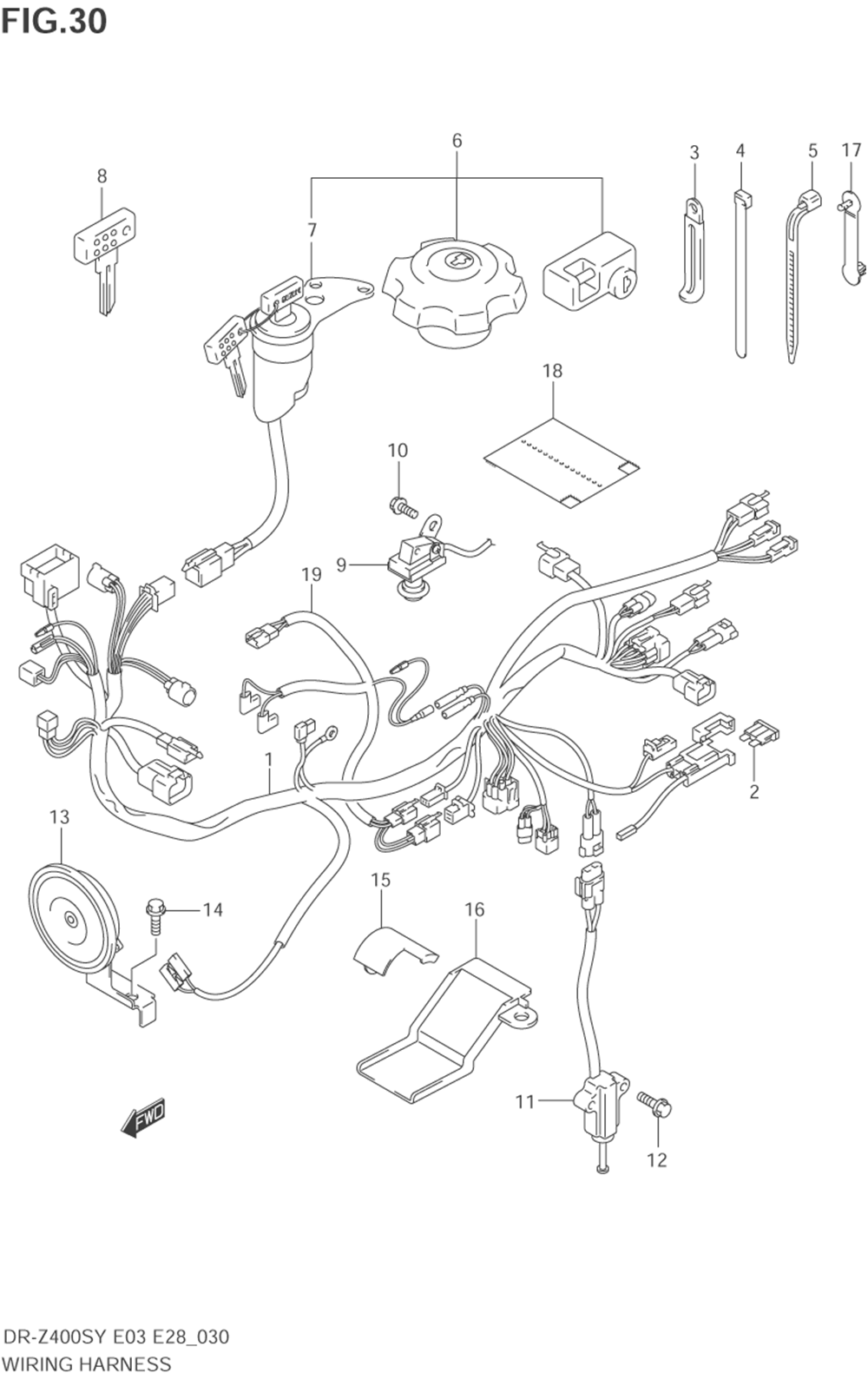 FIG.30

8

7

6

3

4

5

17

18

10

9

19

1

2

13

14

15

16

11

12

FWD

DR-Z400SY E03 E28_030
WIRING HARNESS