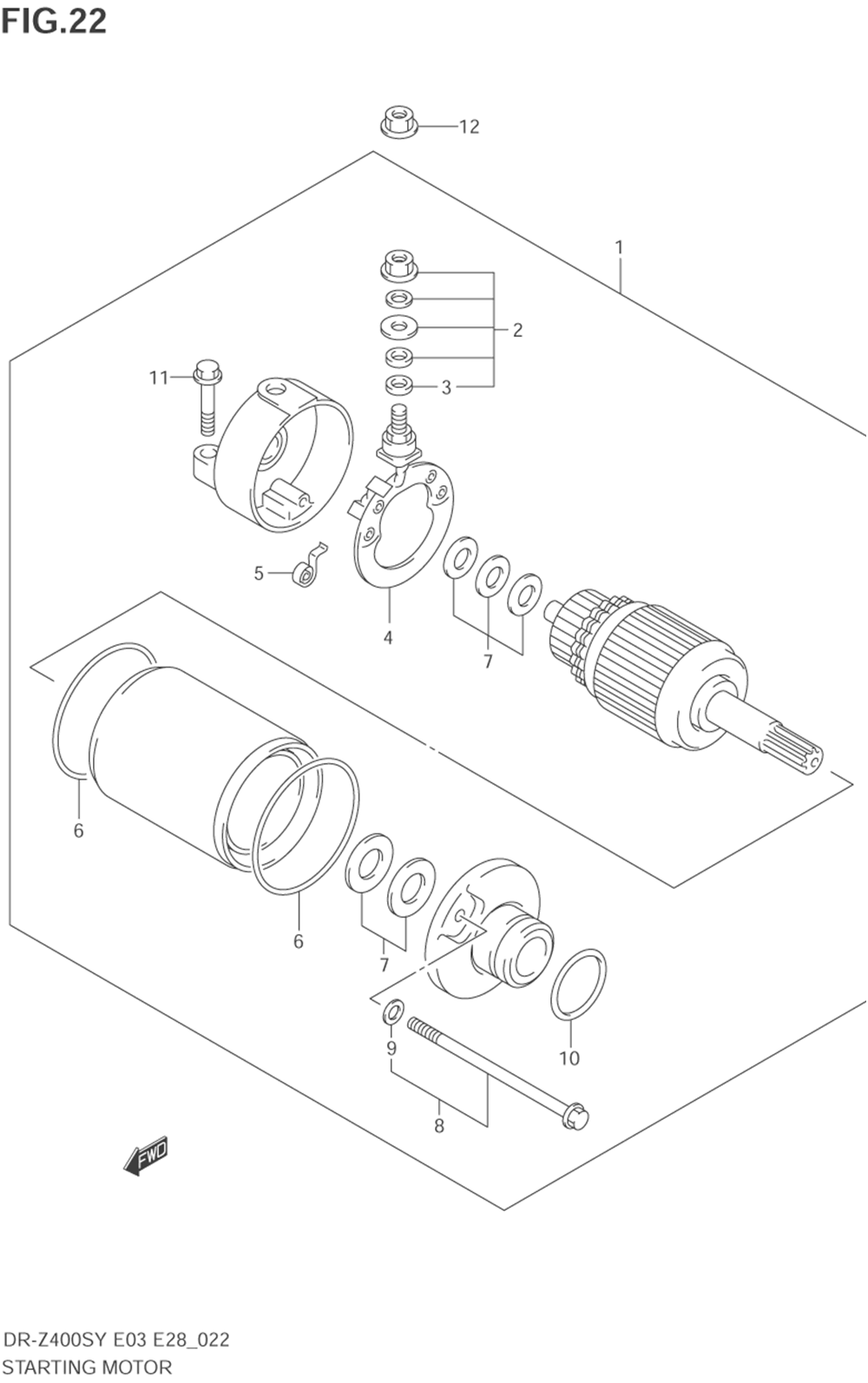 FIG.22

12

1

2

3

11

5

4

7

6

6

7

9

10

8

FWD

DR-Z400SY E03 E28_022
STARTING MOTOR