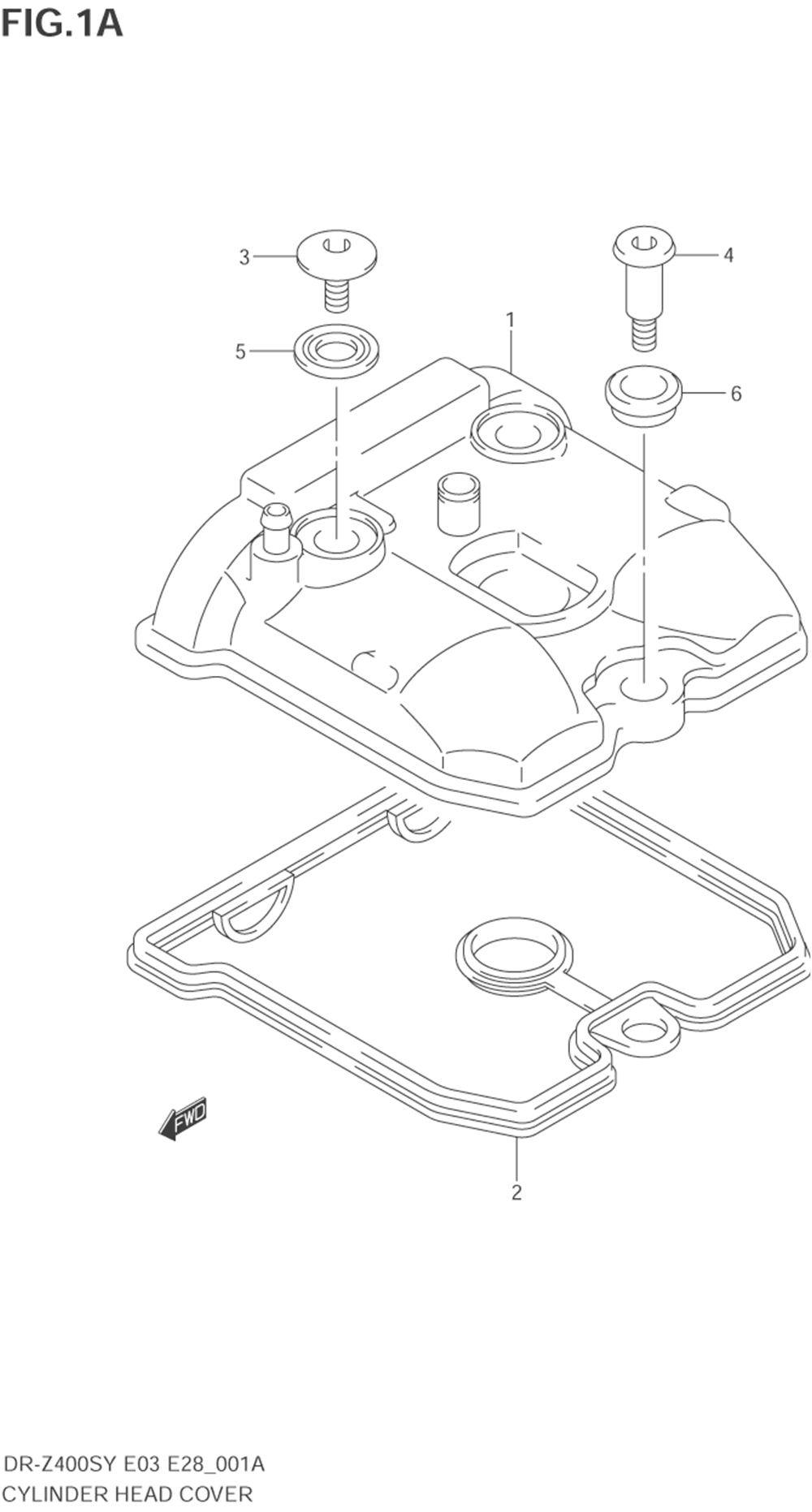 FIG.1A

3

4

1

5

6

FWD

2

DR-Z400SY E03 E28_001A
CYLINDER HEAD COVER