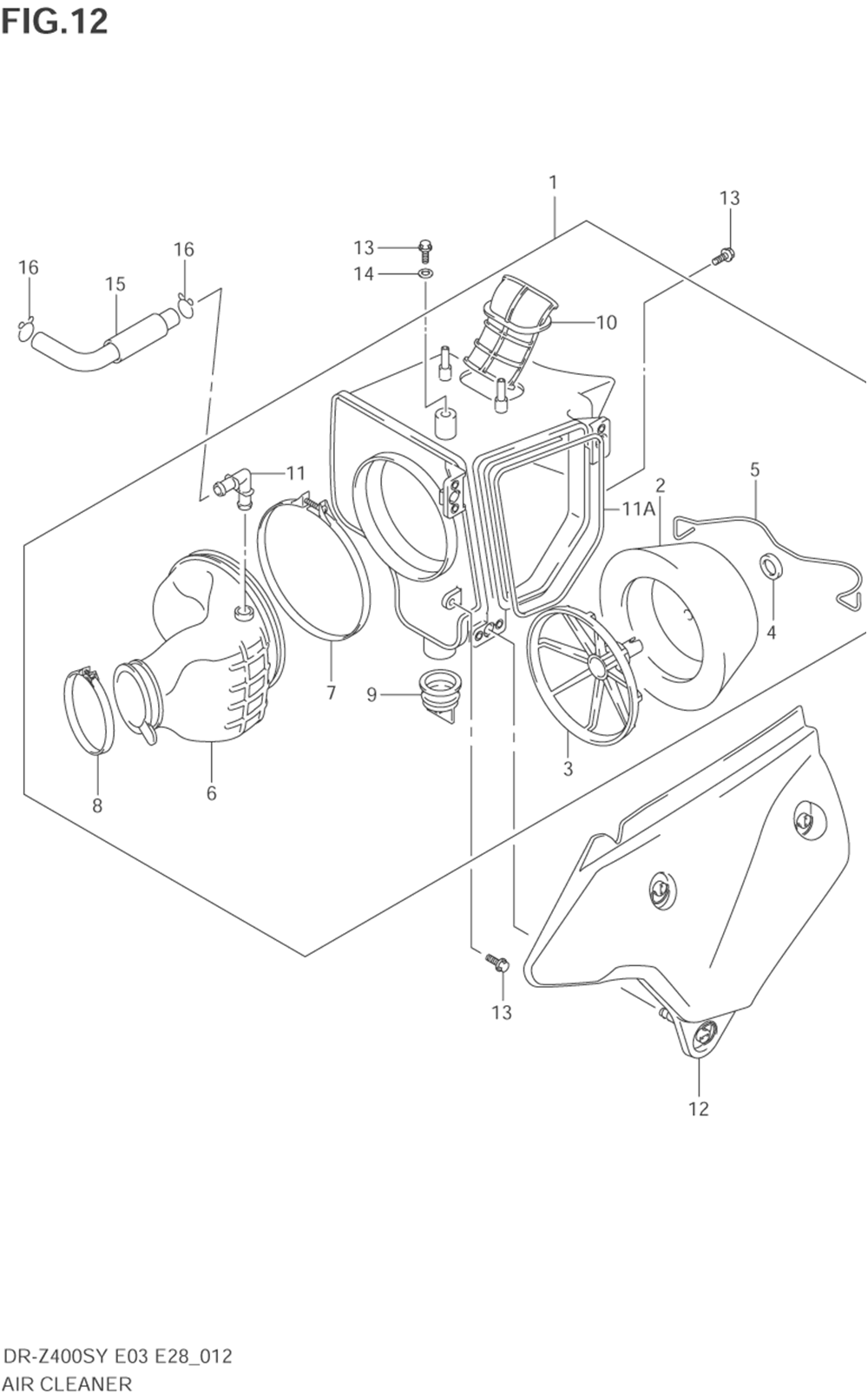 FIG.12

1
13
16
16
15
13
14
10
11
11A
2
5
4
7
9
3
8
6
13
12

DR-Z400SY E03 E28_012
AIR CLEANER