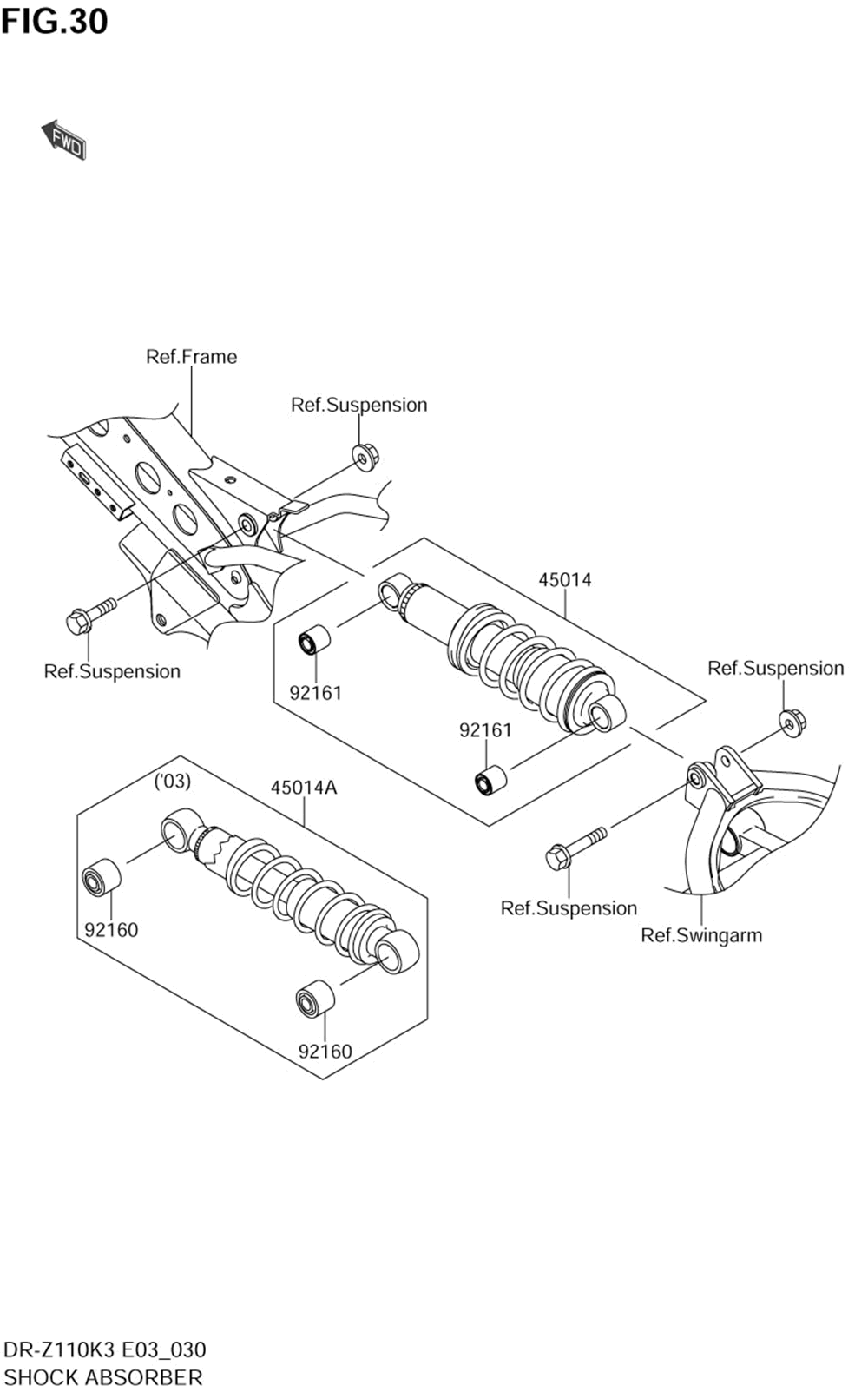 FIG.30

FWD

Ref.Frame

Ref.Suspension

45014

Ref.Suspension

92161

Ref.Suspension

92161

('03)

45014A

92160

Ref.Suspension

Ref.Swingarm

92160

DR-Z110K3 E03_030
SHOCK ABSORBER