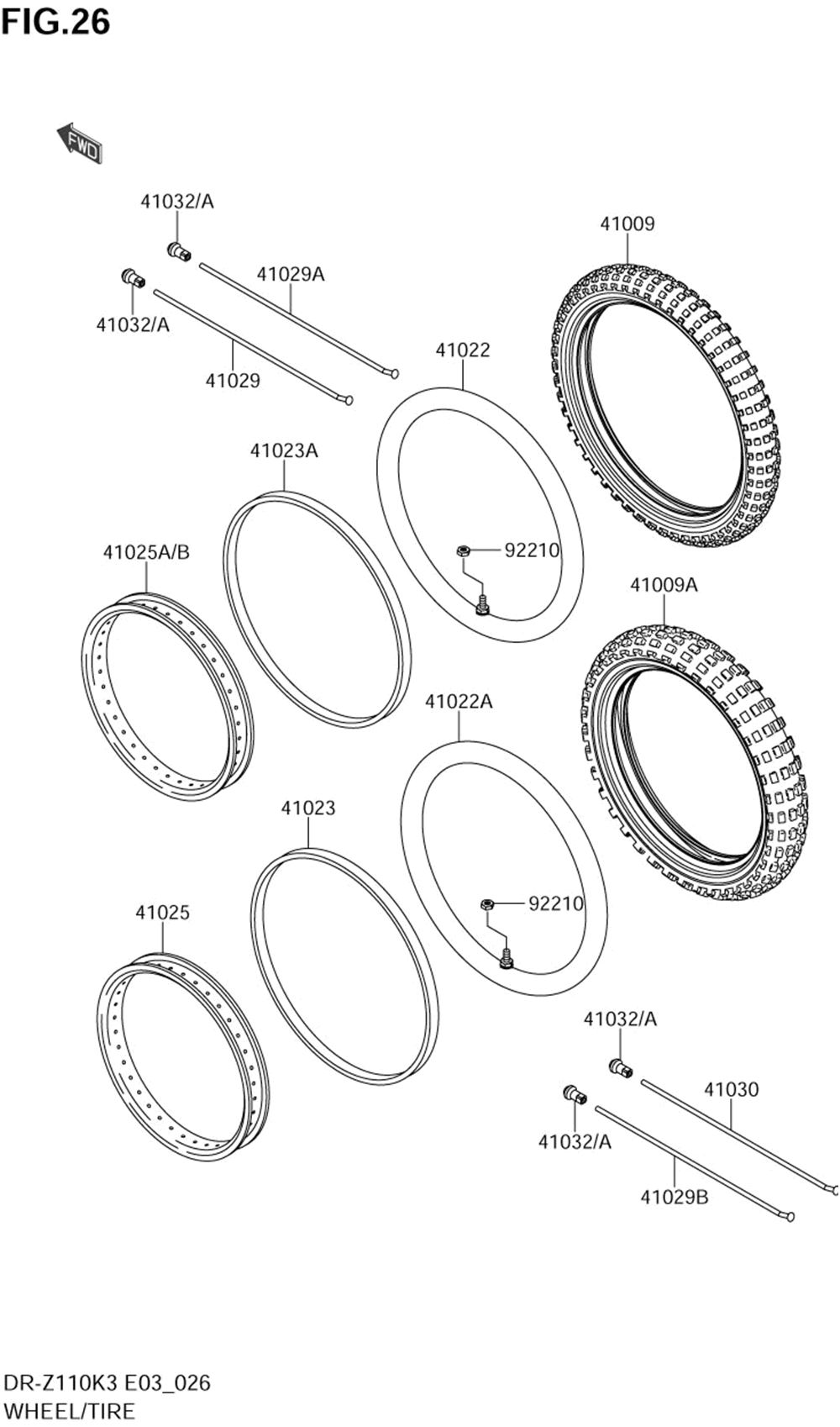 FIG.26

FWD

41032/A

41029A

41032/A

41029

41009

41022

41023A

41025A/B

92210

41009A

41022A

41023

41025

92210

41032/A

41030

41032/A

41029B

DR-Z110K3 E03_026
WHEEL/TIRE