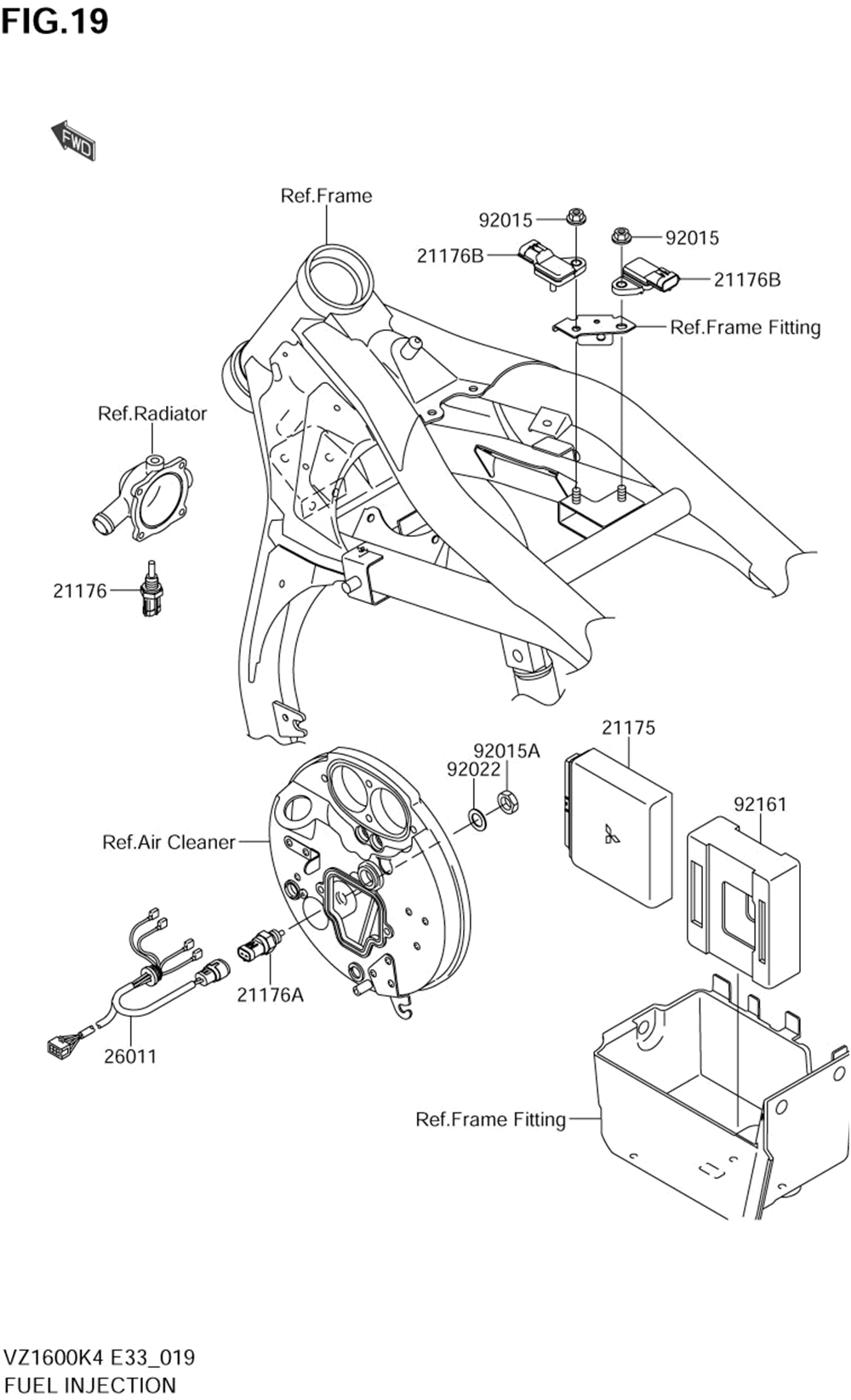 FIG.19

FWD

Ref.Frame

92015

92015

21176B

21176B

Ref.Frame Fitting

Ref.Radiator

21176

21175

92015A

92022

92161

Ref.Air Cleaner

21176A

26011

Ref.Frame Fitting

VZ1600K4 E33_019
FUEL INJECTION