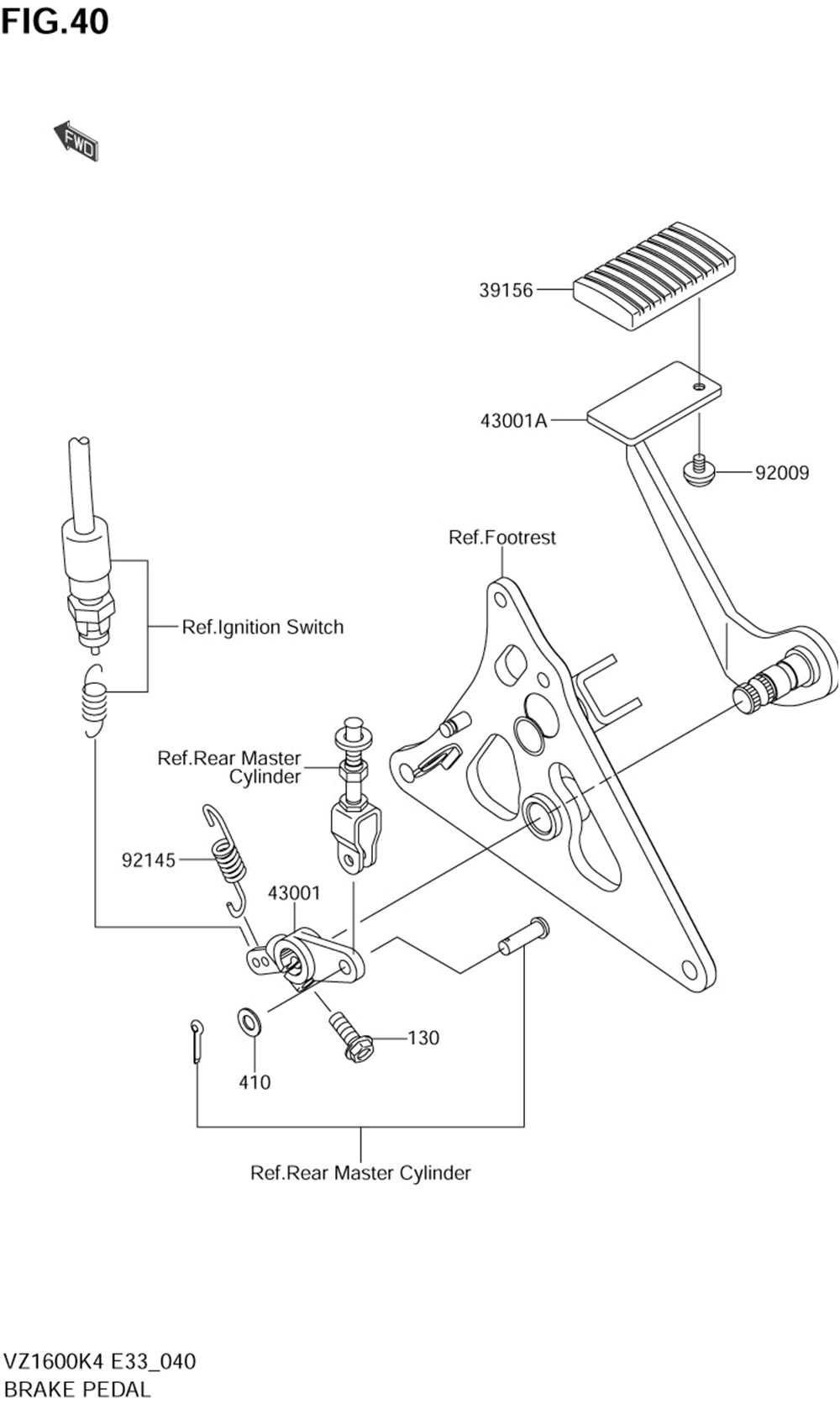 FIG.40

FWD

39156

43001A

92009

Ref.Footrest

Ref.Ignition Switch

Ref.Rear Master Cylinder

92145

43001

130

410

Ref.Rear Master Cylinder

VZ1600K4 E33_040
BRAKE PEDAL