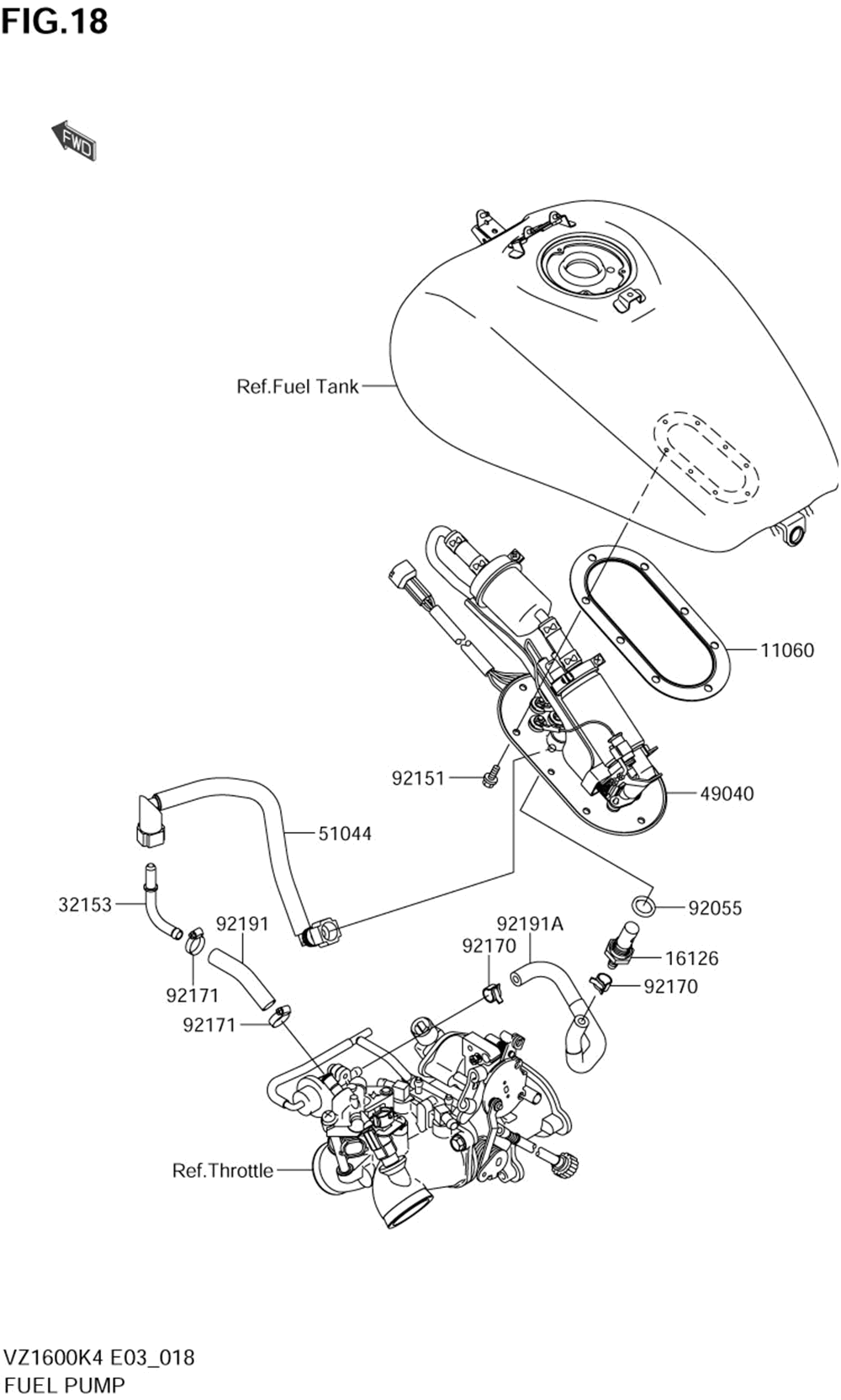 FIG.18

FWD

Ref.Fuel Tank

11060

92151

49040

51044

32153

92055

92191

92191A

92170

16126

92171

92170

92171

Ref.Throttle

VZ1600K4 E03_018
FUEL PUMP