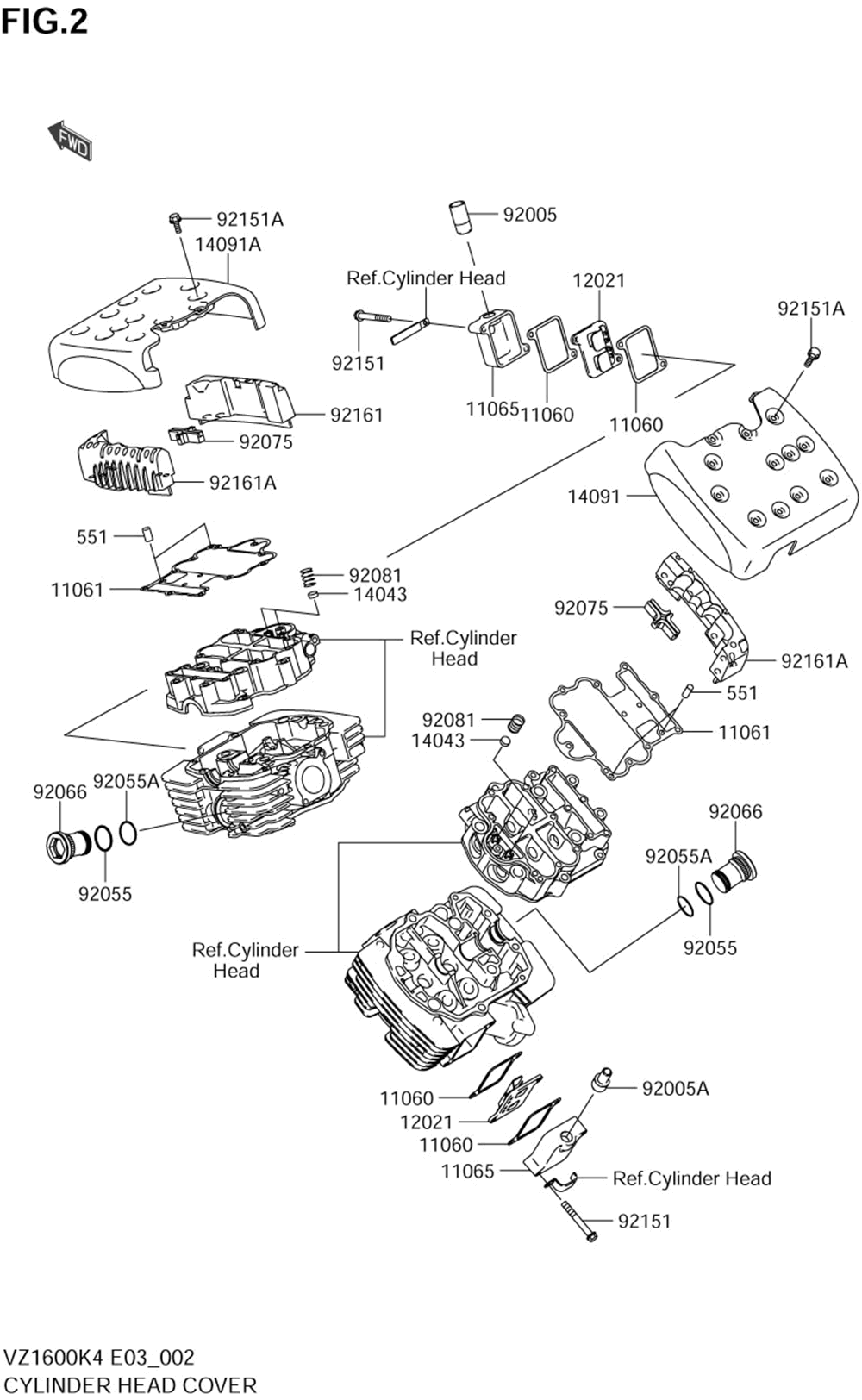 FIG.2

FWD

92151A
14091A
92005
Ref.Cylinder Head
12021
92151A
92151
11065
11060
11060
92161
92075
92161A
14091
551
11061
92081
14043
92075
Ref.Cylinder Head
92161A
551
92081
14043
11061
92066
92055A
92055
92066
92055A
92055
Ref.Cylinder Head
11060
12021
11060
11065
92005A
Ref.Cylinder Head
92151

VZ1600K4 E03_002
CYLINDER HEAD COVER