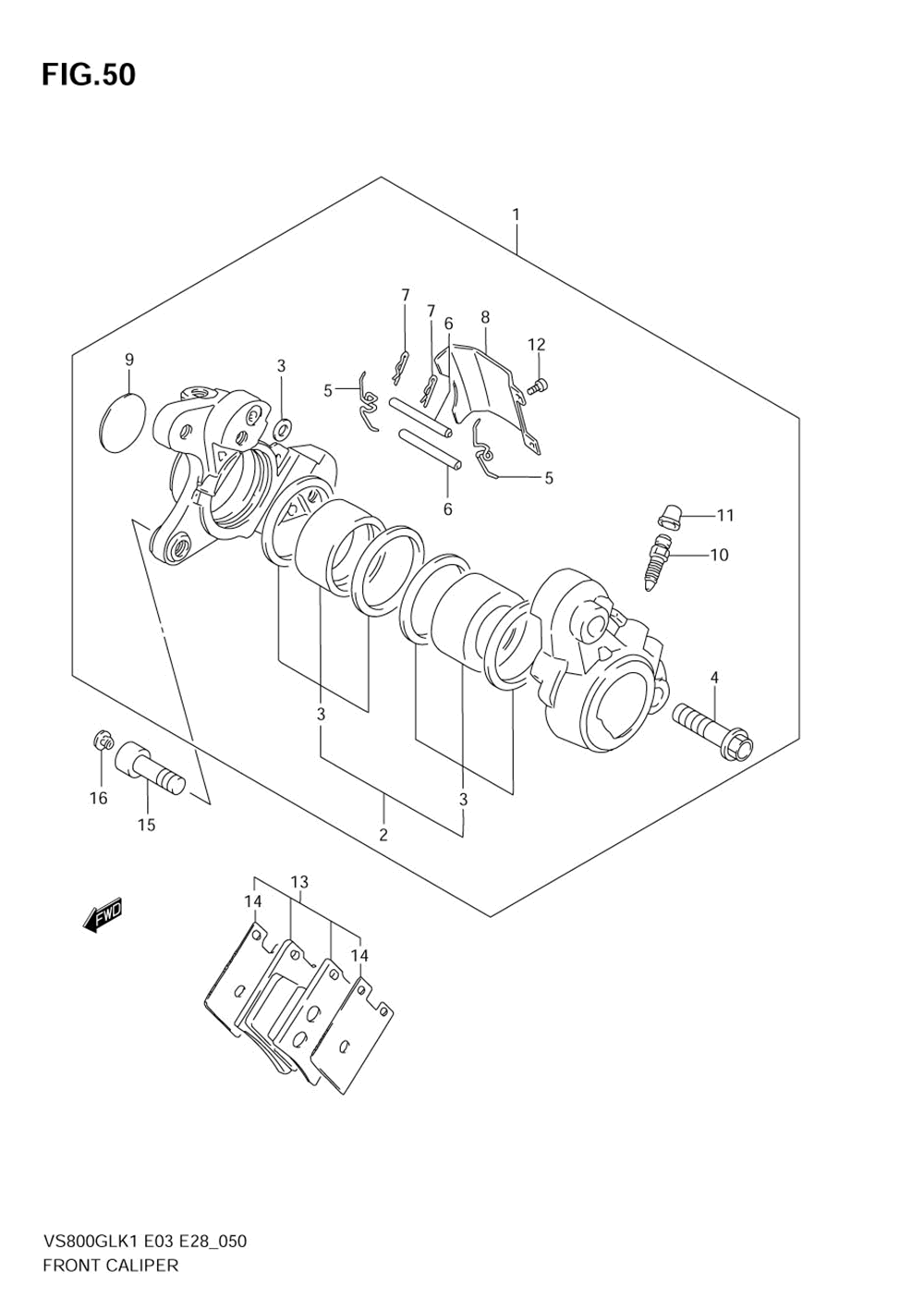 FIG.50

1

7
7
6
8
12
9
3
5
5
6
11
10
4
3
3
16
15
2
13
14
14
FWD

VS800GLK1 E03 E28_050
FRONT CALIPER