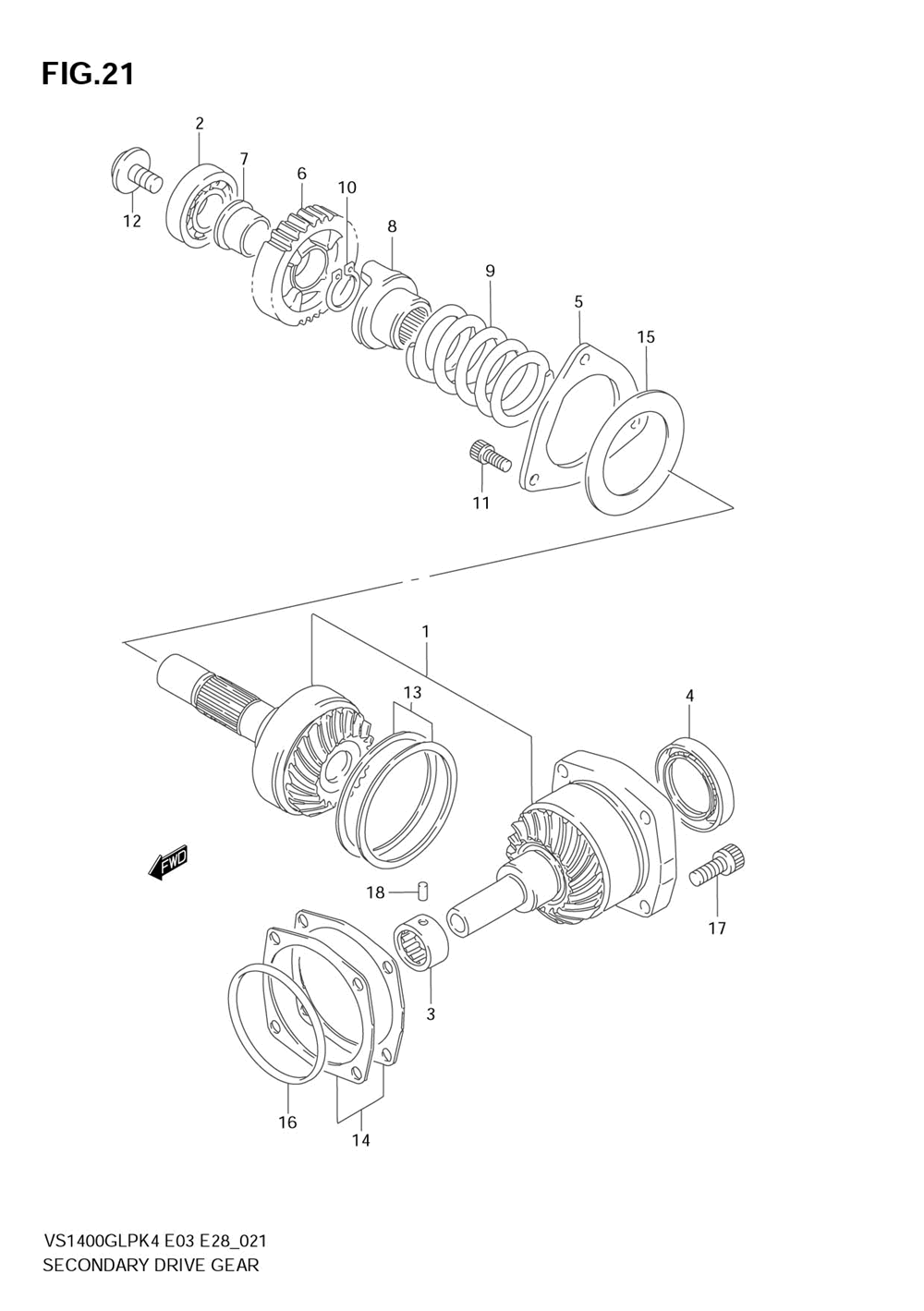 FIG.21

2
7
6
10
12
8
9
5
15
11

1
13
4
FWD
18
17
3
16
14

VS1400GLPK4 E03 E28_021
SECONDARY DRIVE GEAR