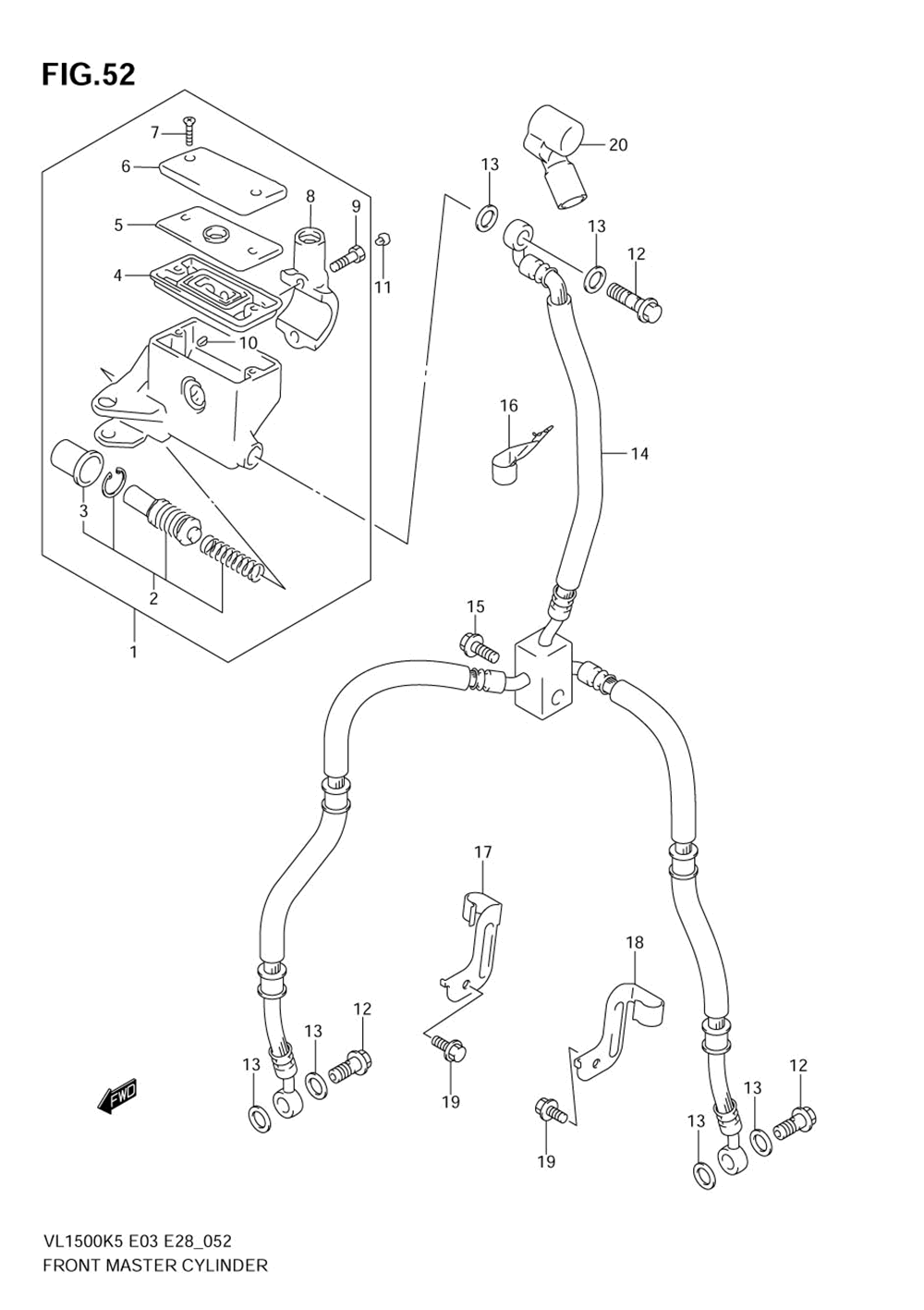 FIG.52

7
6
5
4
8
9
11
10
3
2
1
13
20
13
12
16
14
15
17
18
12
13
13
19
19
12
13
13
FWD

VL1500K5 E03 E28_052
FRONT MASTER CYLINDER