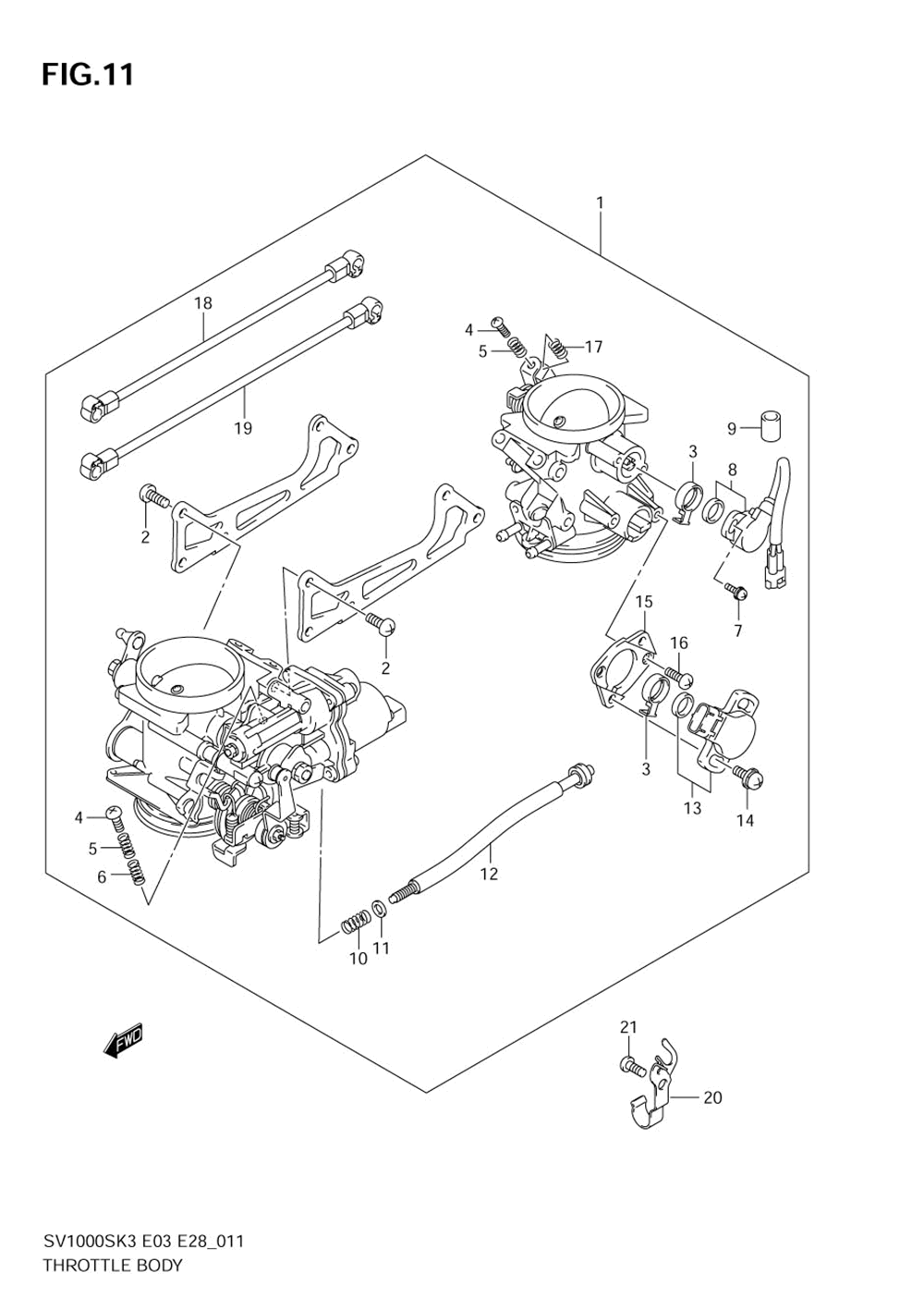 FIG.11

1
18
19
4
5
17
9
3
8
2
2
7
15
16
3
13
14
4
5
6
12
10
11
FWD
21
20

SV1000SK3 E03 E28_011
THROTTLE BODY