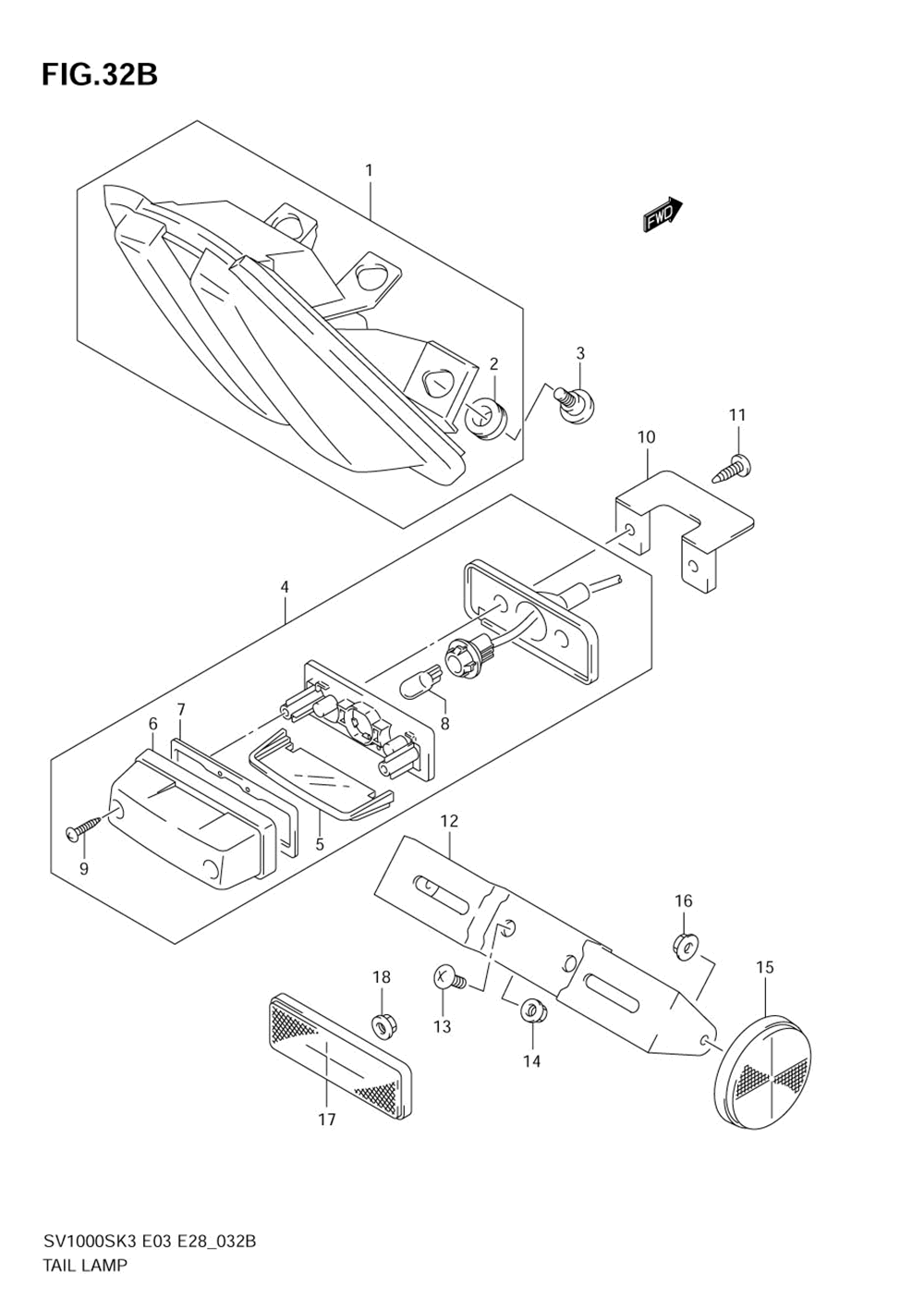 FIG.32B

1

FWD

2

3

11

10

4

8

6

7

5

9

12

16

15

18

13

14

17

SV1000SK3 E03 E28_032B
TAIL LAMP