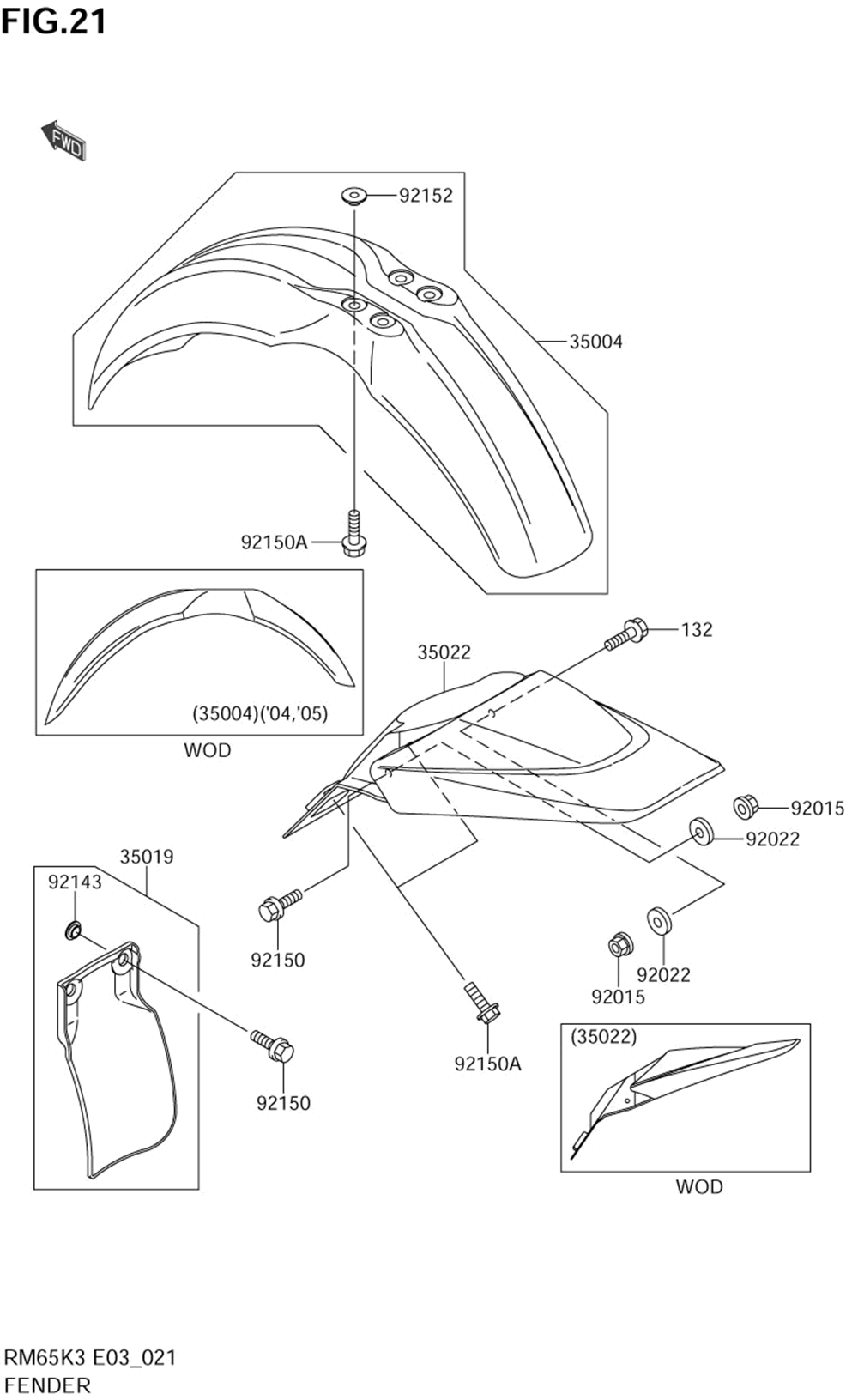 FIG.21

FWD

92152

35004

92150A

(35004)('04,'05)

WOD

35022

132

92015

92022

35019

92143

92150

92022

92015

92150A

92150

(35022)

WOD

RM65K3 E03_021
FENDER