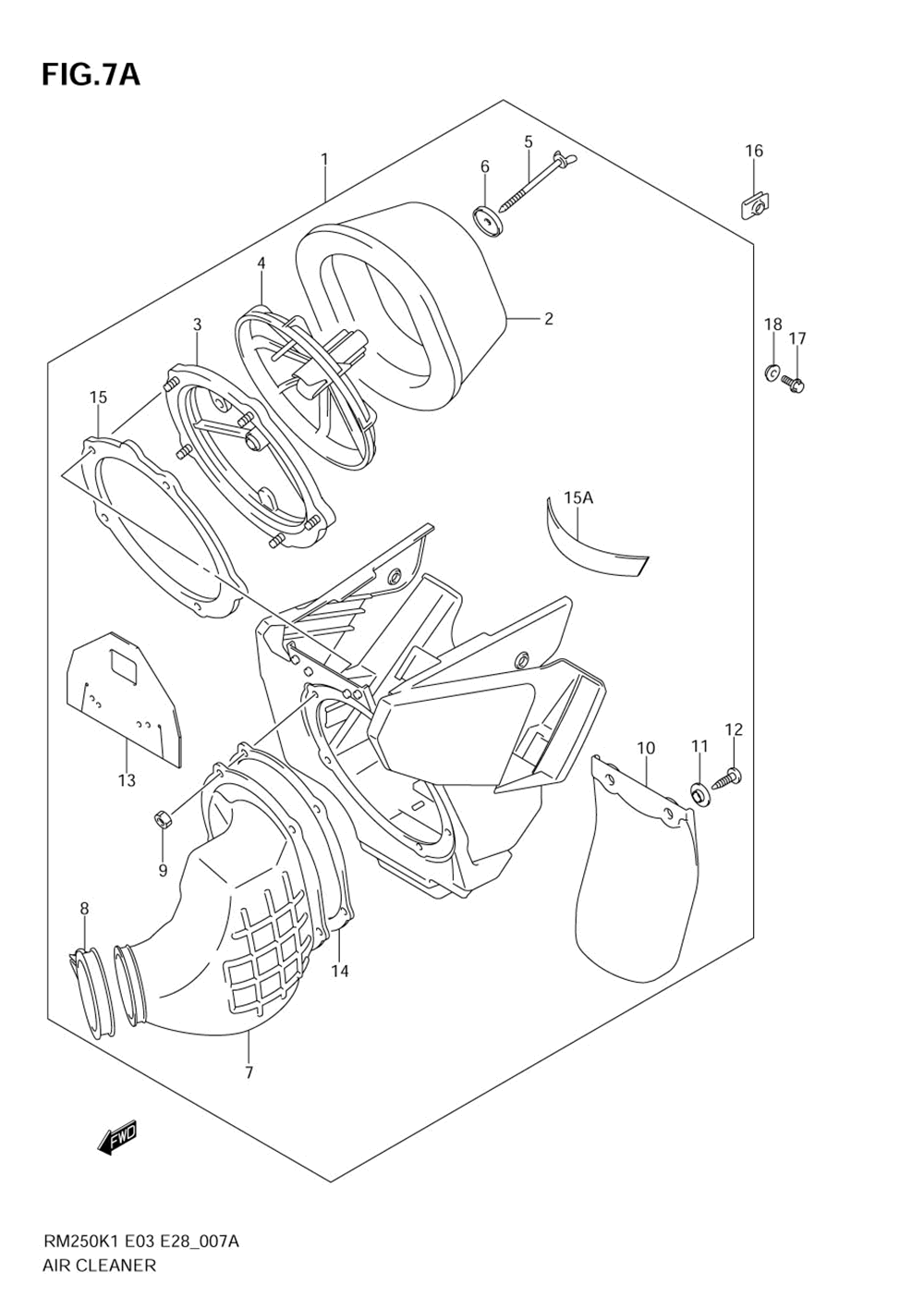 FIG.7A

1
5
6
16
4
2
3
18
17
15
15A
13
10
11
12
9
8
14
7
FWD

RM250K1 E03 E28_007A
AIR CLEANER