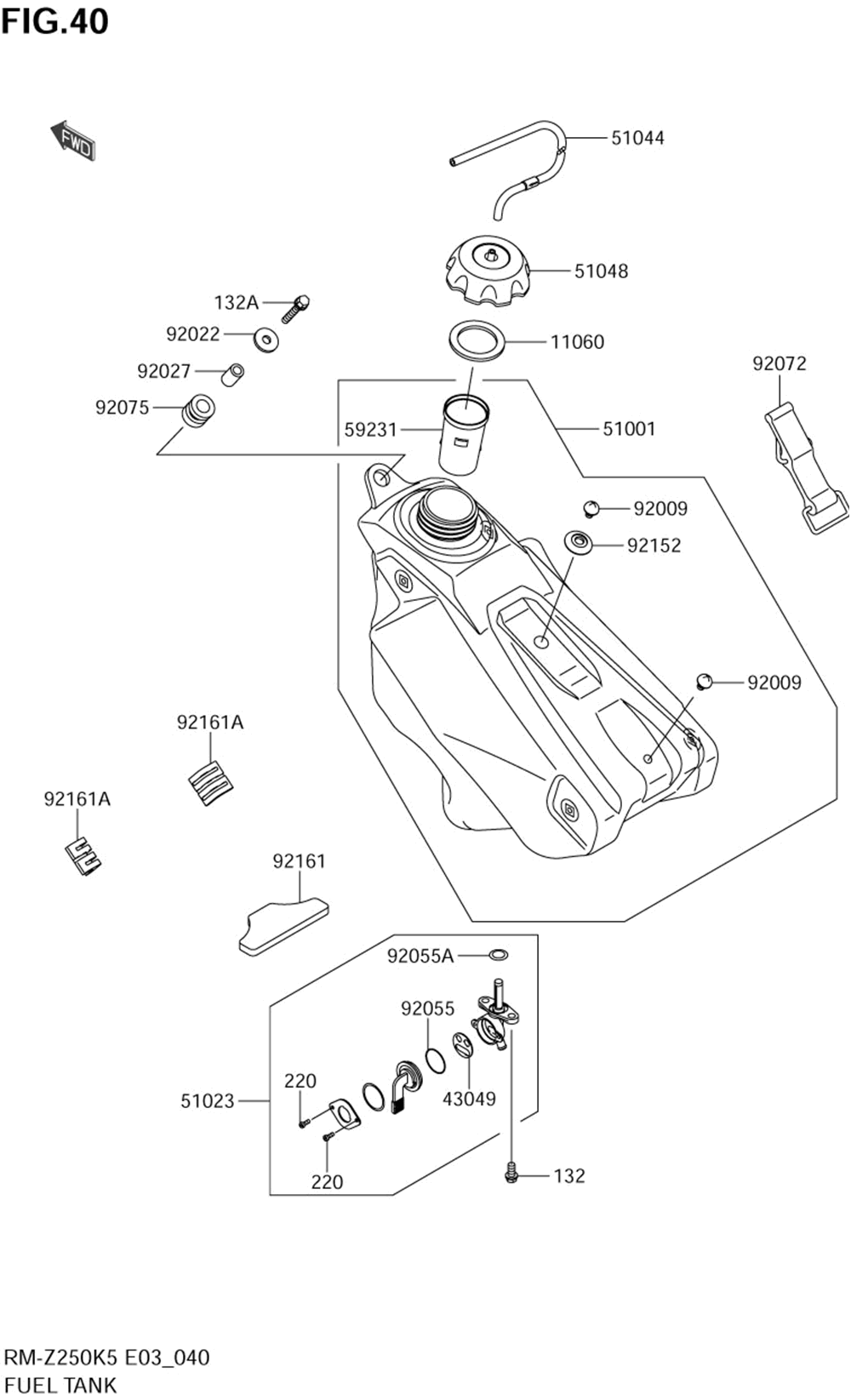 FIG.40

FWD

51044

51048

132A

92022

11060

92027

92072

92075

59231

51001

92009

92152

92009

92161A

92161A

92161

92055A

92055

220

51023

43049

220

132

RM-Z250K5 E03_040
FUEL TANK